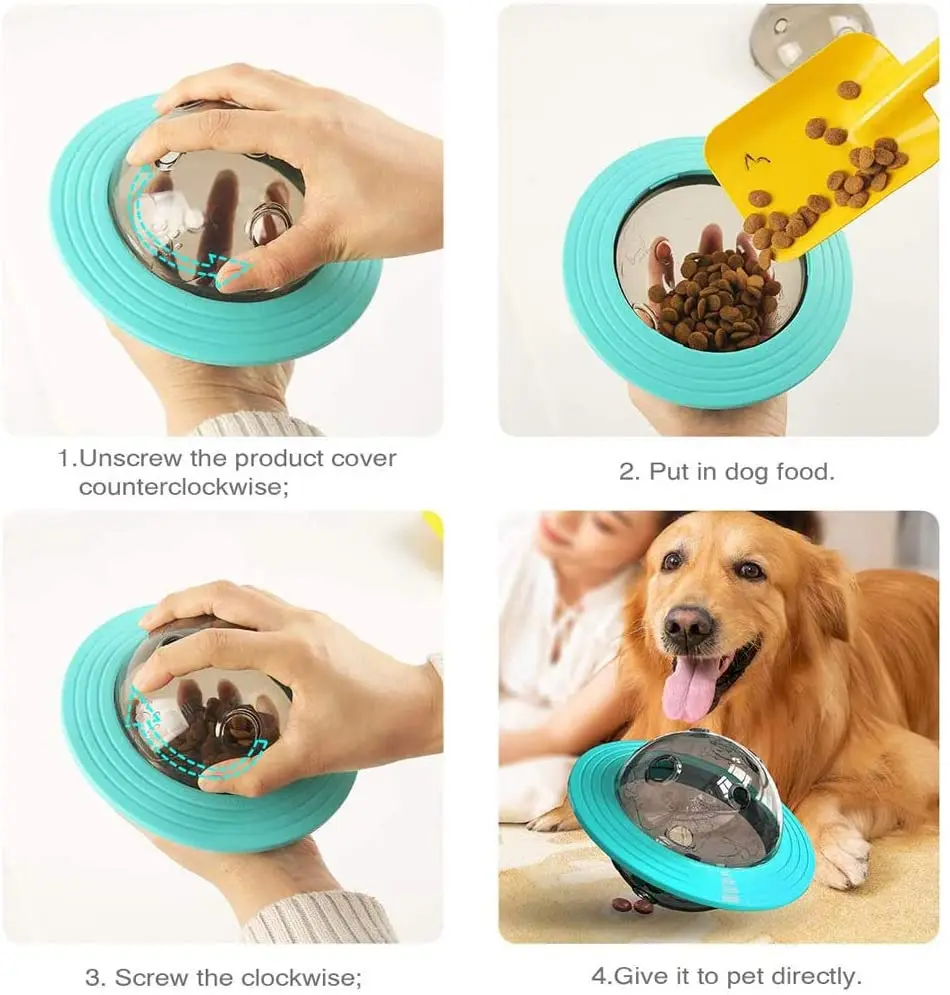 1.Unscrew the product cover counterclockwise;

2. Put in dog food.

3. Screw the clockwise;

4.Give it to pet directly.