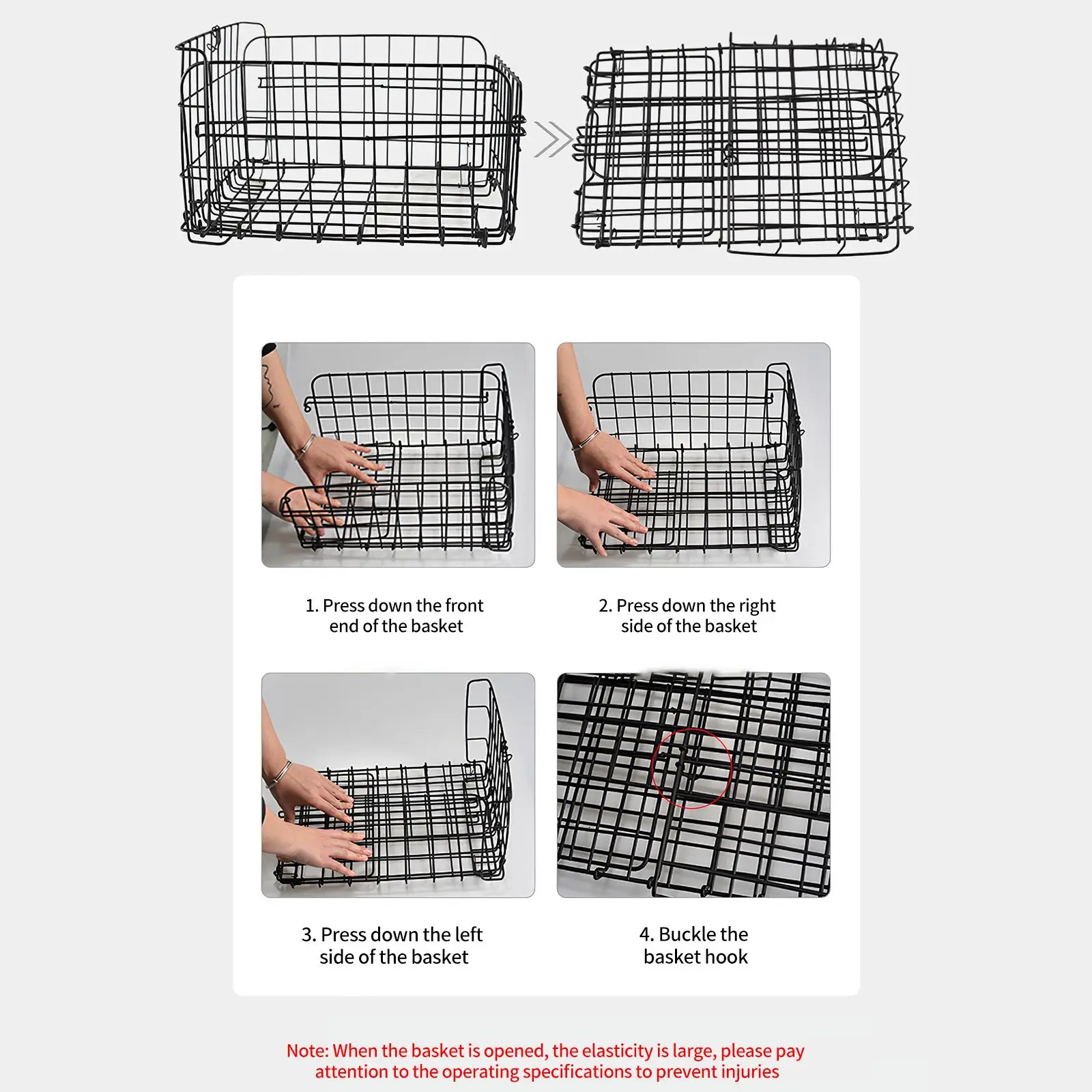 1. Press down the front end of the basket

2. Press down the right side of the basket

3. Press down the left side of the basket

4. Buckle the basket hook

Note: When the basket is opened, the elasticity is large, please pay attention to the operating specifications to prevent injuries