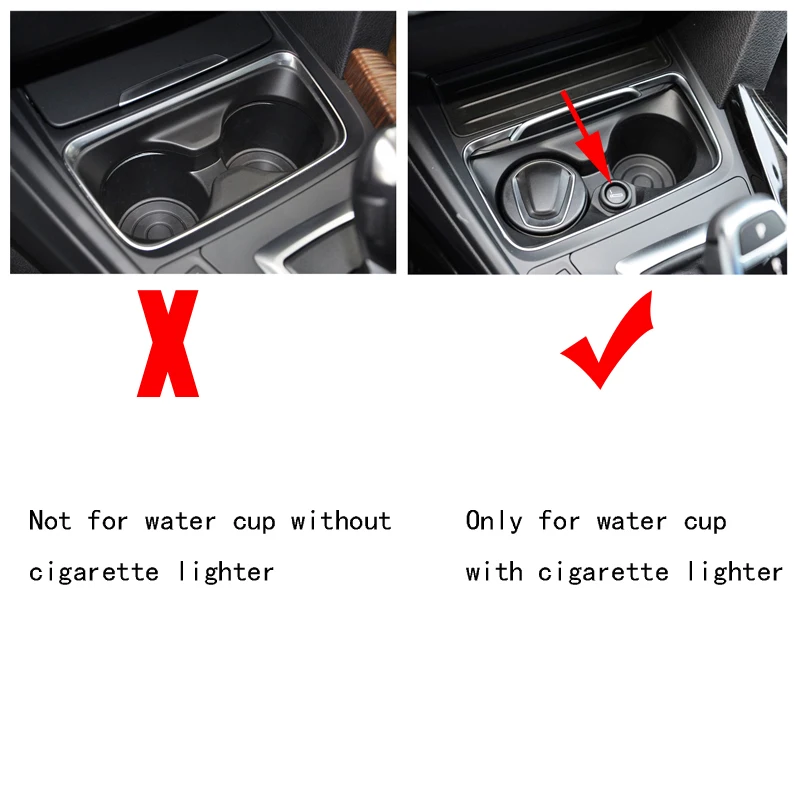 X

Not for water cup without cigarette lighter

Only for water cup with cigarette lighter