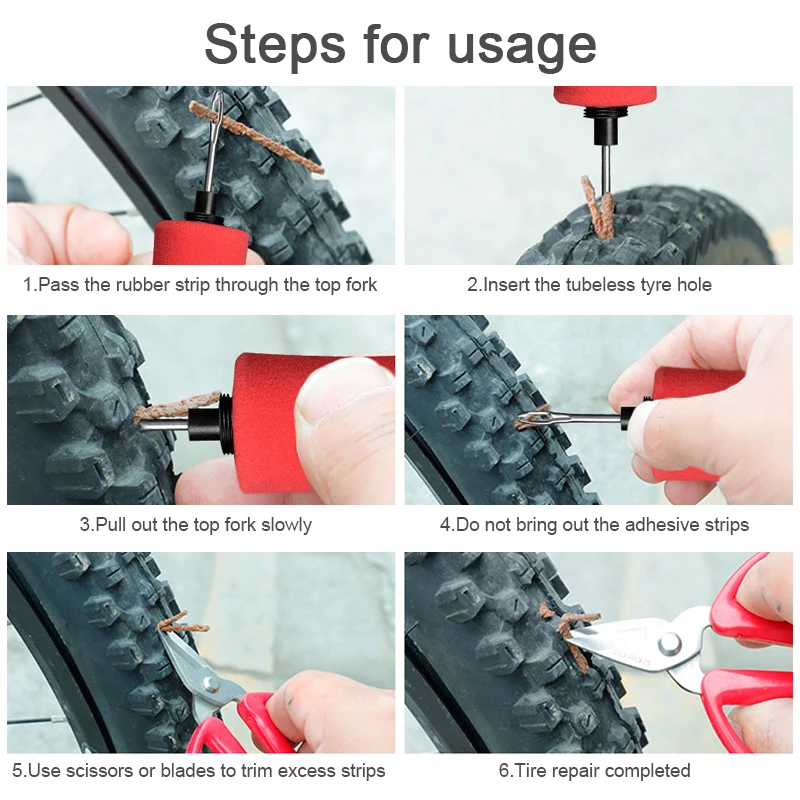 Steps for usage

1.Pass the rubber strip through the top fork

2.Insert the tubeless tyre hole

3.Pull out the top fork slowly

4.Do not bring out the adhesive strips

5.Use scissors or blades to trim excess strips

6.Tire repair completed