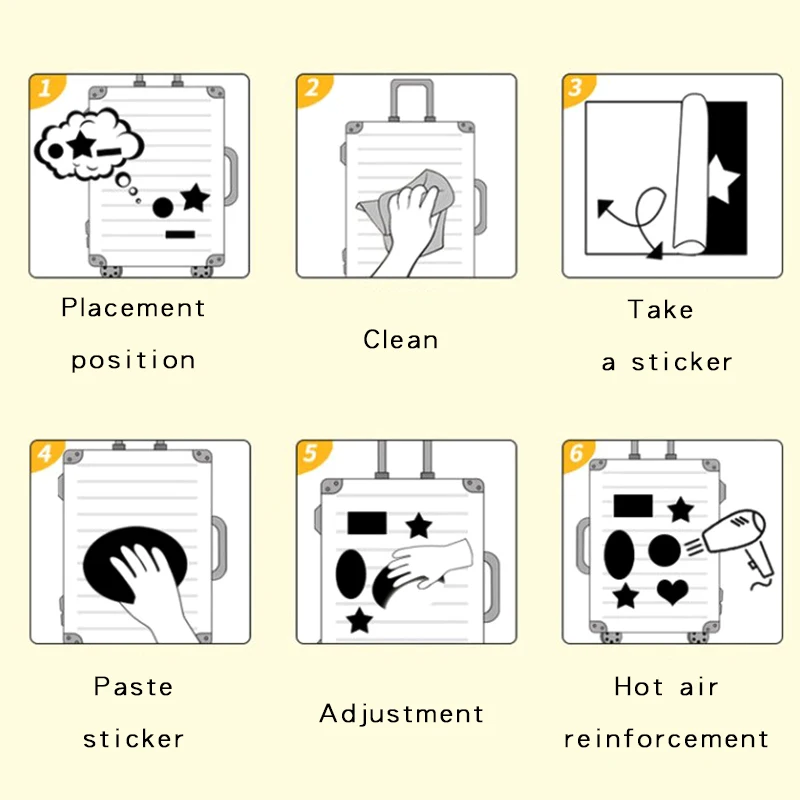 1
Placement position

2
Clean

3
Take a sticker

4
Paste sticker

5
Adjustment

6
Hot air reinforcement