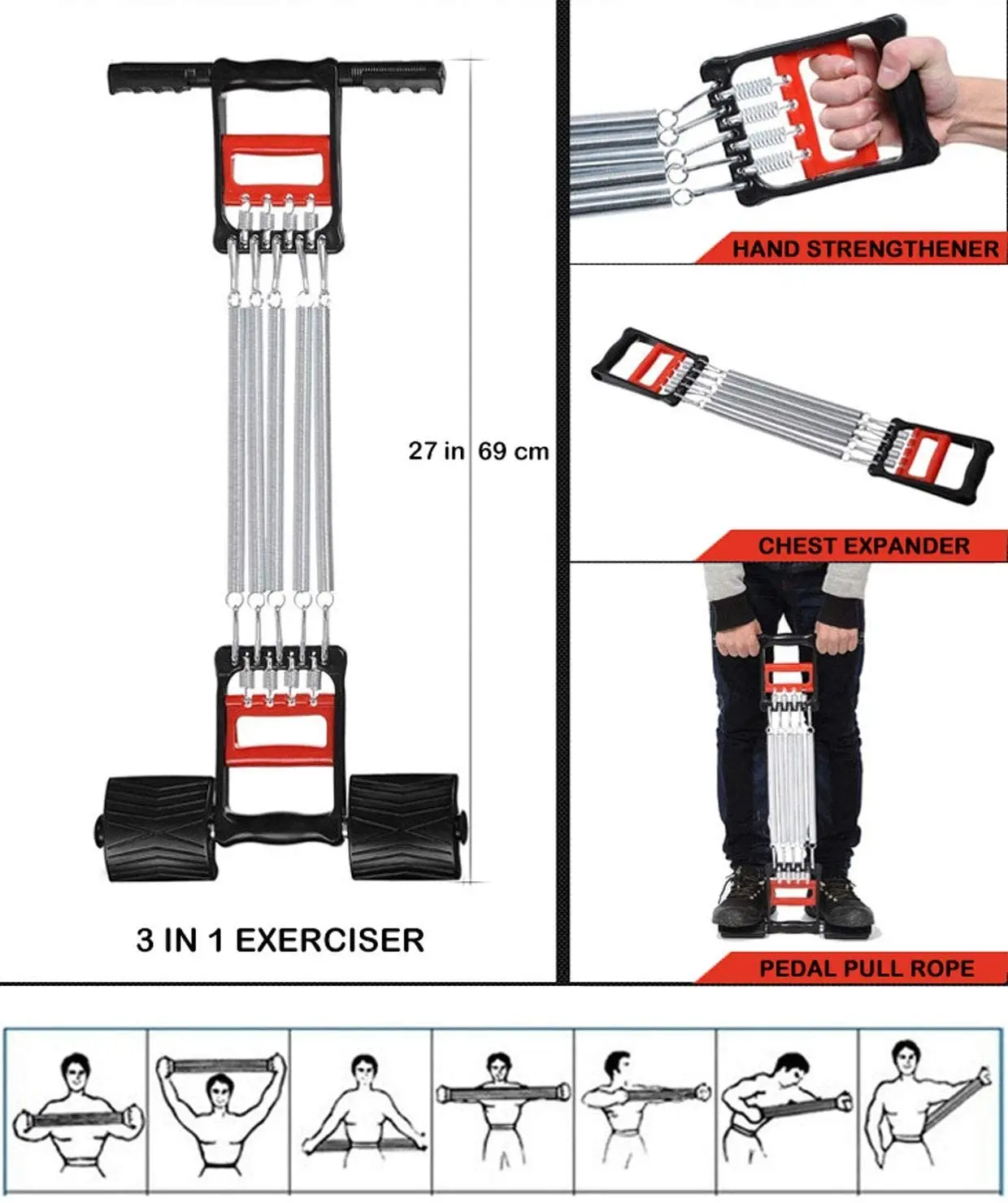 27 in 69 cm

3 IN 1 EXERCISER

HAND STRENGTHENER

CHEST EXPANDER

PEDAL PULL ROPE