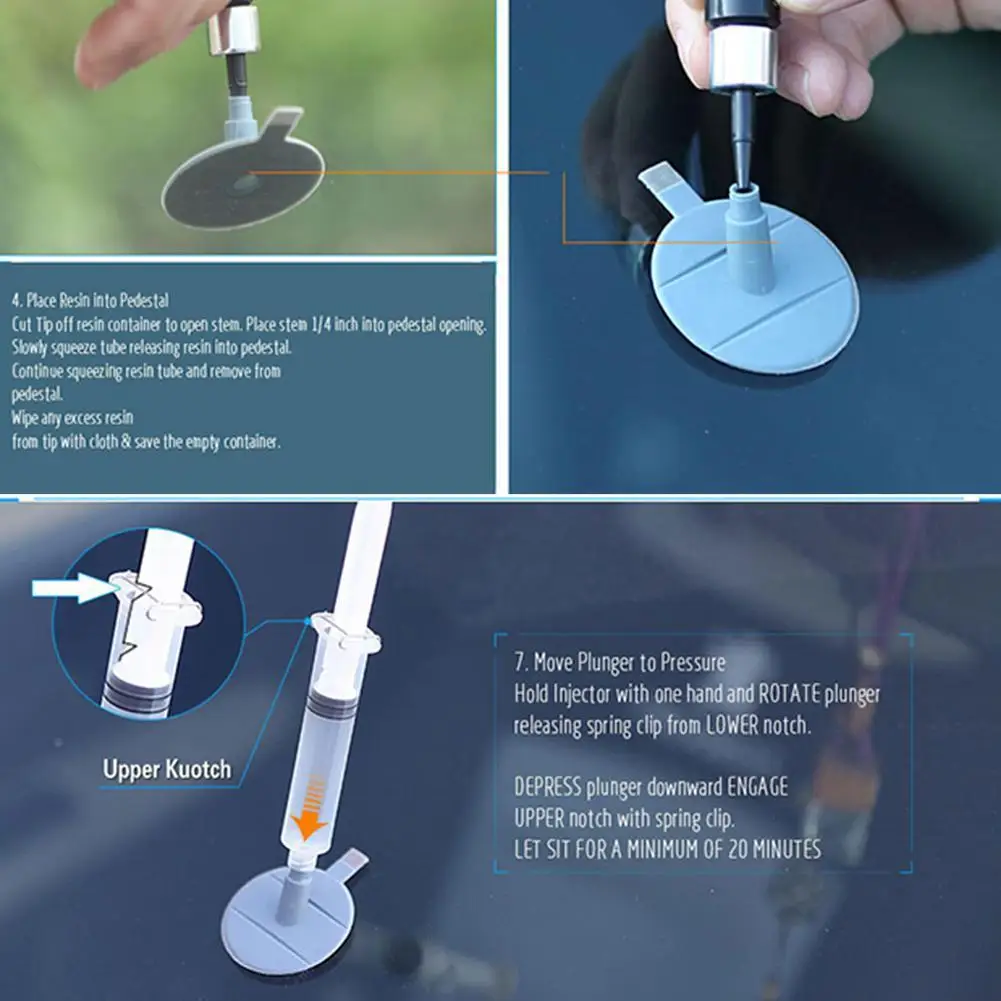 4. Place Resin into Pedestal
Cut Tip off resin container to open stem. Place stem 1/4 inch into pedestal opening.
Slowly squeeze tube releasing resin into pedestal.
Continue squeezing resin tube and remove from pedestal.
Wipe any excess resin from tip with cloth & save the empty container.

Upper Kuotch

7. Move Plunger to Pressure
Hold Injector with one hand and ROTATE plunger releasing spring clip from LOWER notch.

DEPRESS plunger downward ENGAGE UPPER notch with spring clip.
LET SIT FOR A MINIMUM OF 20 MINUTES