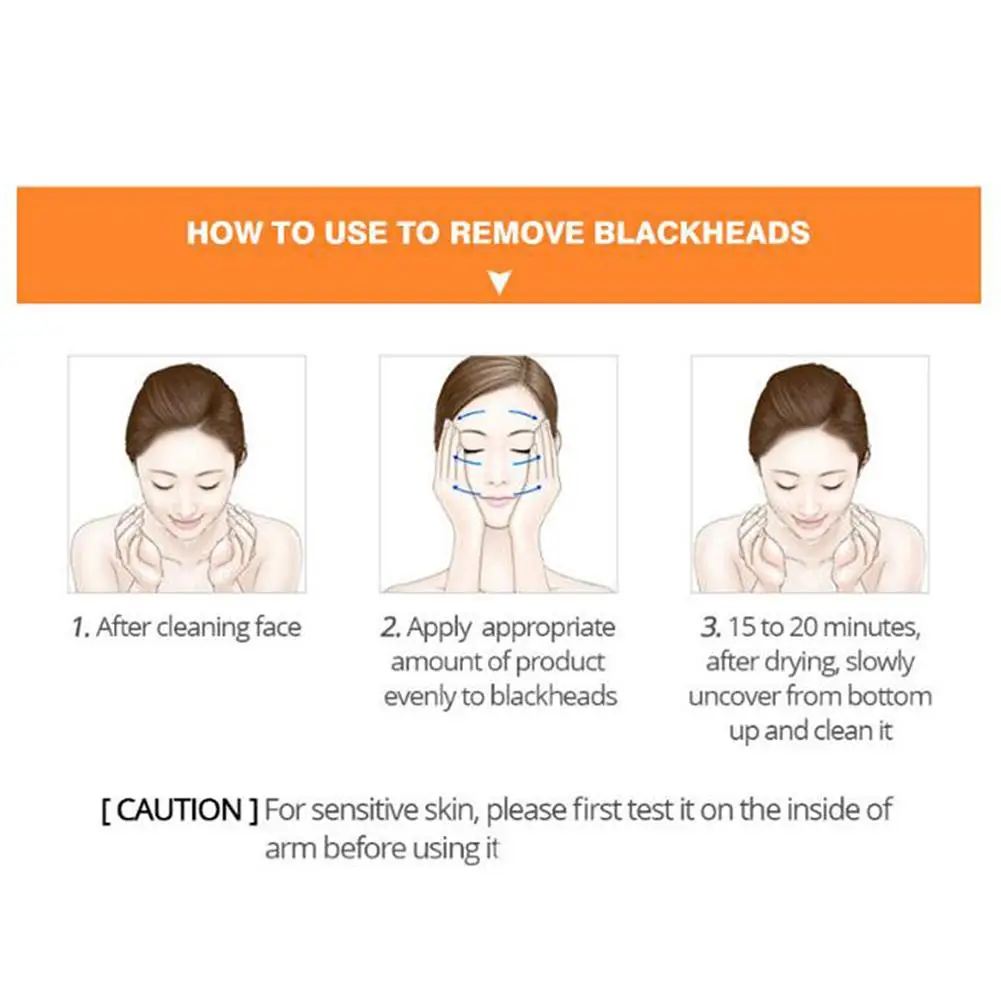 HOW TO USE TO REMOVE BLACKHEADS

1. After cleaning face

2. Apply appropriate amount of product evenly to blackheads

3. 15 to 20 minutes, after drying, slowly uncover from bottom up and clean it

[ CAUTION ] For sensitive skin, please first test it on the inside of arm before using it