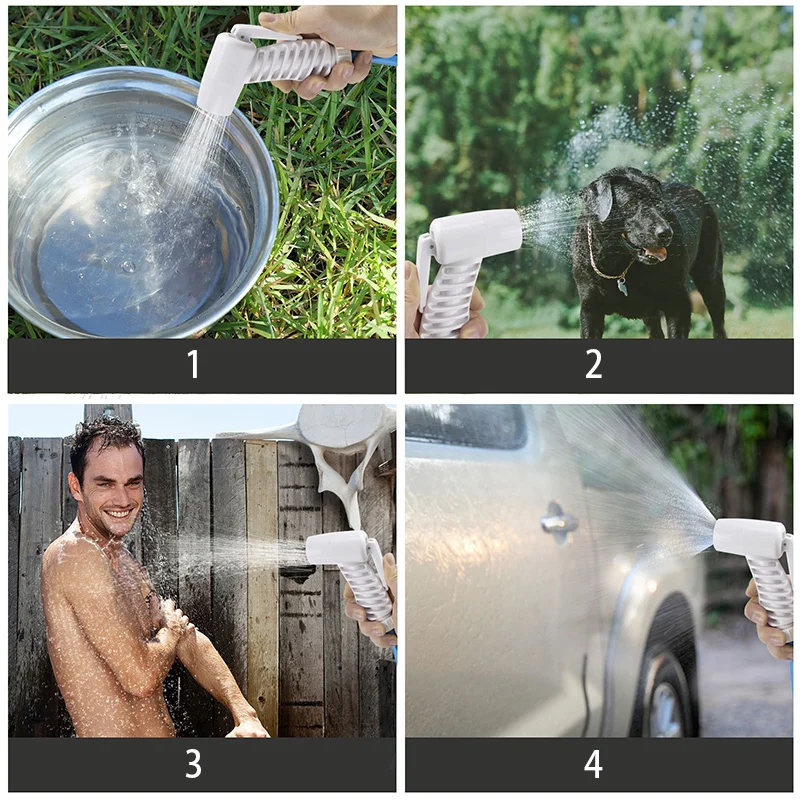 1

2

3

4