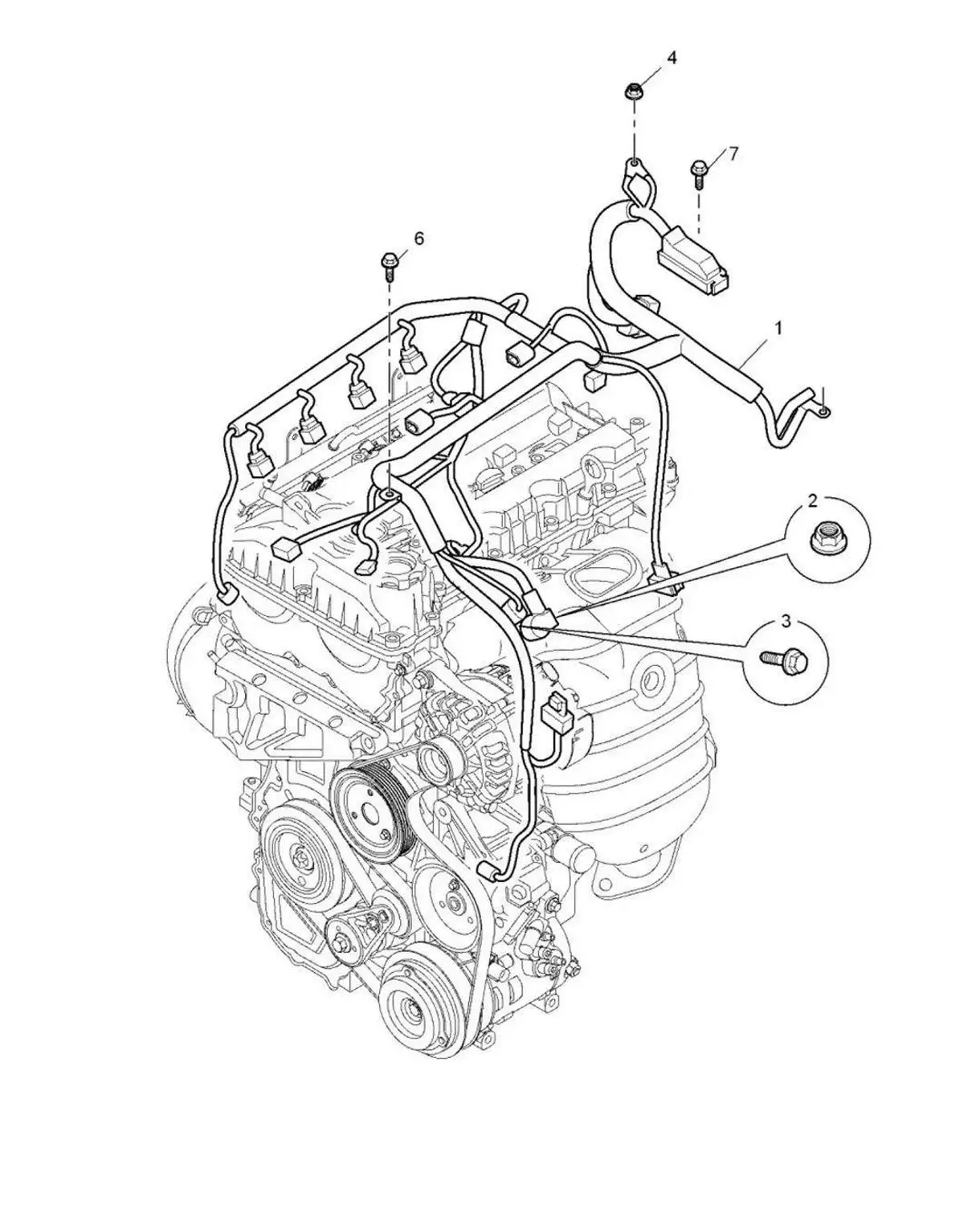 4
7
6
1
2
3