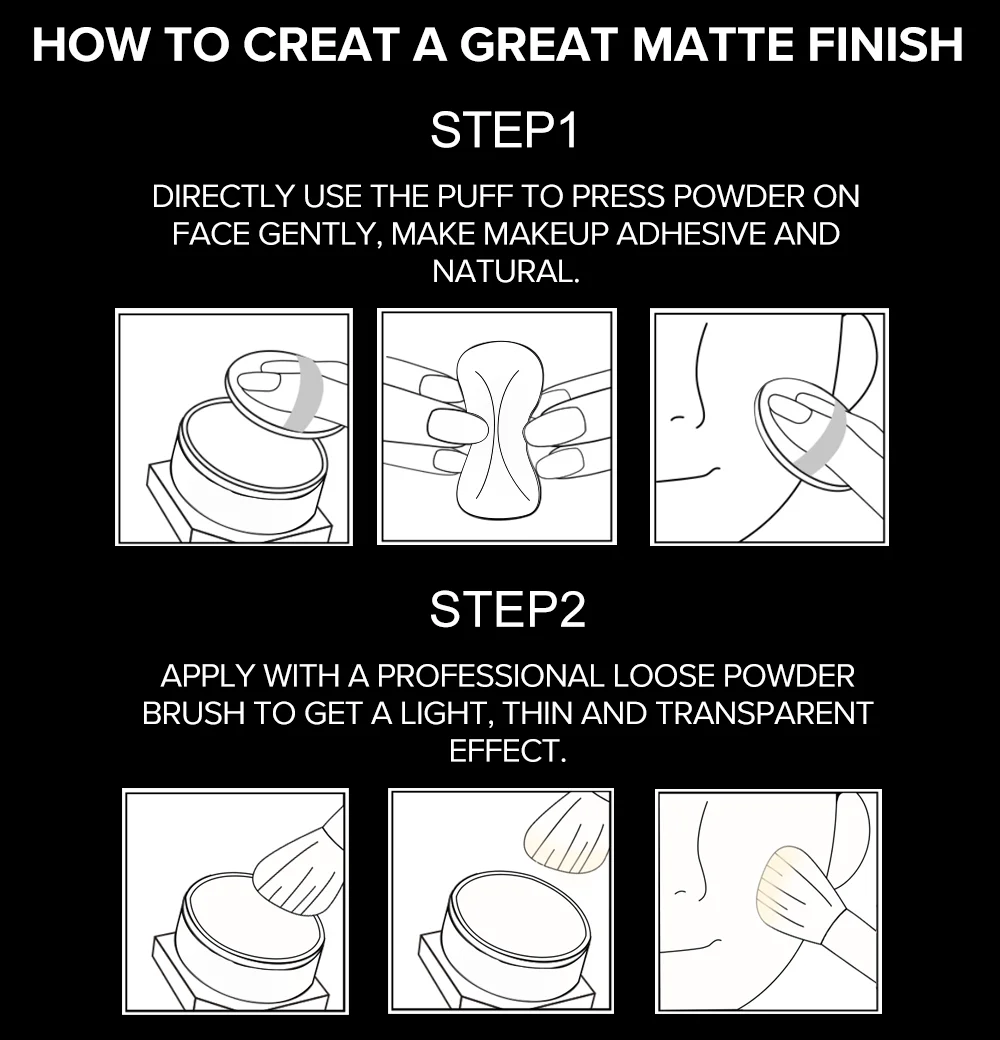 HOW TO CREAT A GREAT MATTE FINISH

STEP1

DIRECTLY USE THE PUFF TO PRESS POWDER ON FACE GENTLY, MAKE MAKEUP ADHESIVE AND NATURAL.

STEP2

APPLY WITH A PROFESSIONAL LOOSE POWDER BRUSH TO GET A LIGHT, THIN AND TRANSPARENT EFFECT.