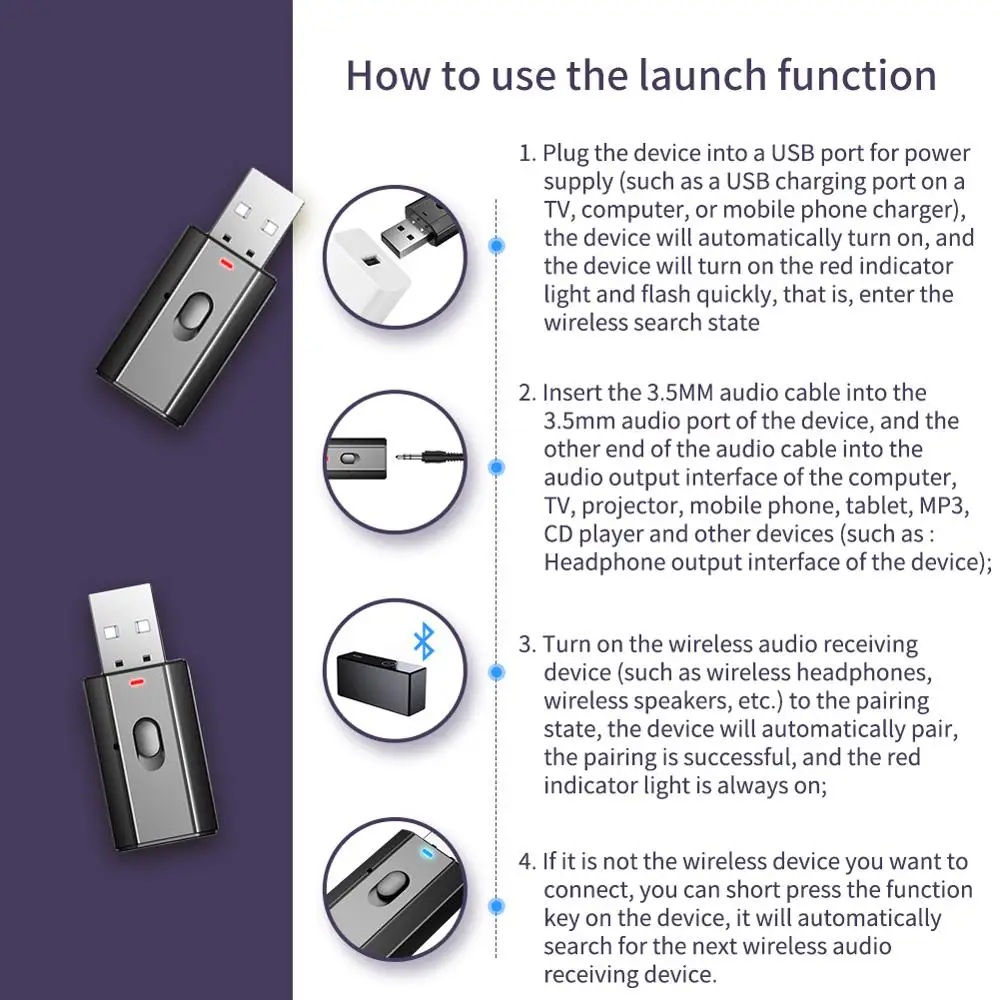 How to use the launch function

1. Plug the device into a USB port for power supply (such as a USB charging port on a TV, computer, or mobile phone charger), the device will automatically turn on, and the device will turn on the red indicator light and flash quickly, that is, enter the wireless search state

2. Insert the 3.5MM audio cable into the 3.5mm audio port of the device, and the other end of the audio cable into the audio output interface of the computer, TV, projector, mobile phone, tablet, MP3, CD player and other devices (such as : Headphone output interface of the device);

3. Turn on the wireless audio receiving device (such as wireless headphones, wireless speakers, etc.) to the pairing state, the device will automatically pair, the pairing is successful, and the red indicator light is always on;

4. If it is not the wireless device you want to connect, you can short press the function key on the device, it will automatically search for the next wireless audio receiving device.