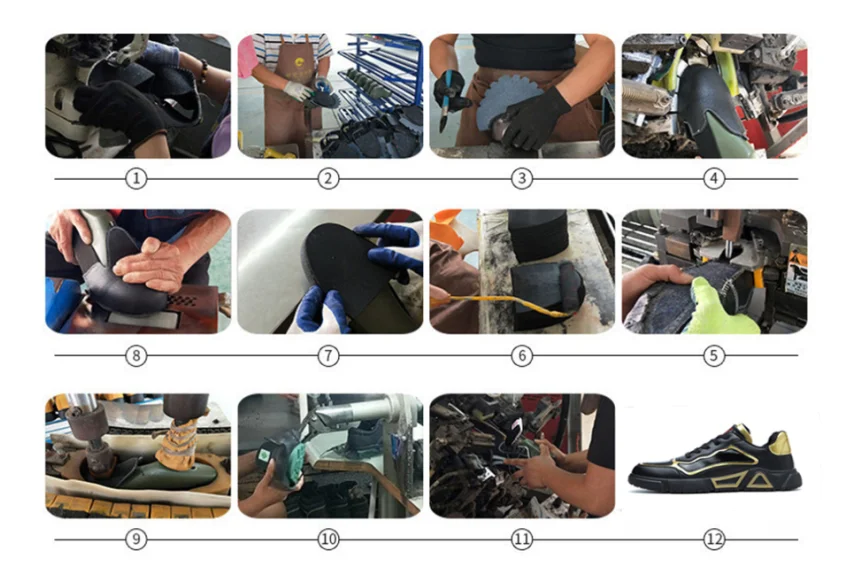 1 2 3 4

8 7 6 5

9 10 11 12