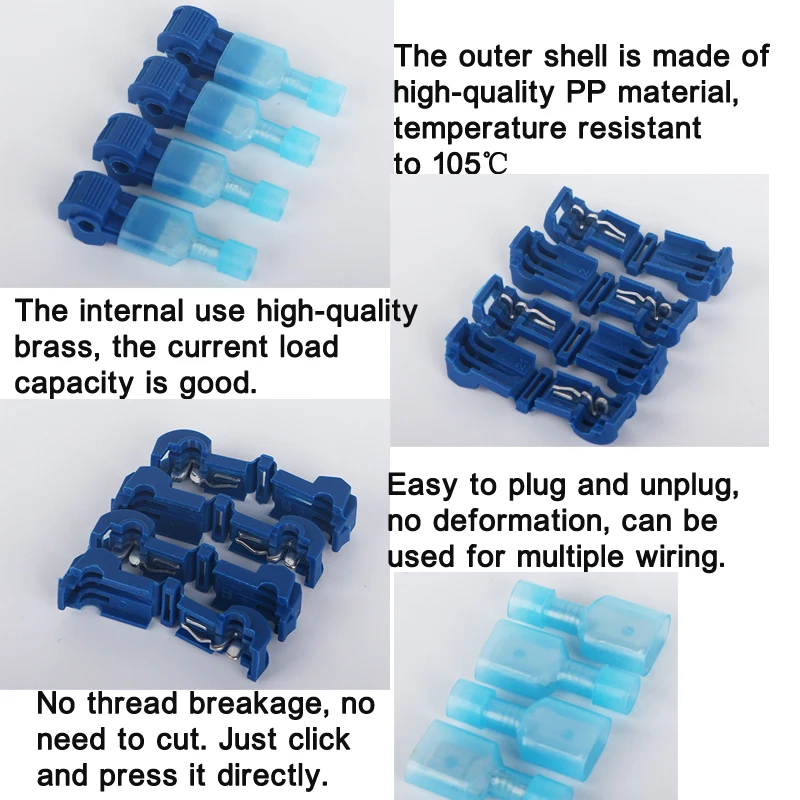 The outer shell is made of high-quality PP material, temperature resistant to 105℃

The internal use high-quality brass, the current load capacity is good.

Easy to plug and unplug, no deformation, can be used for multiple wiring.

No thread breakage, no need to cut. Just click and press it directly.