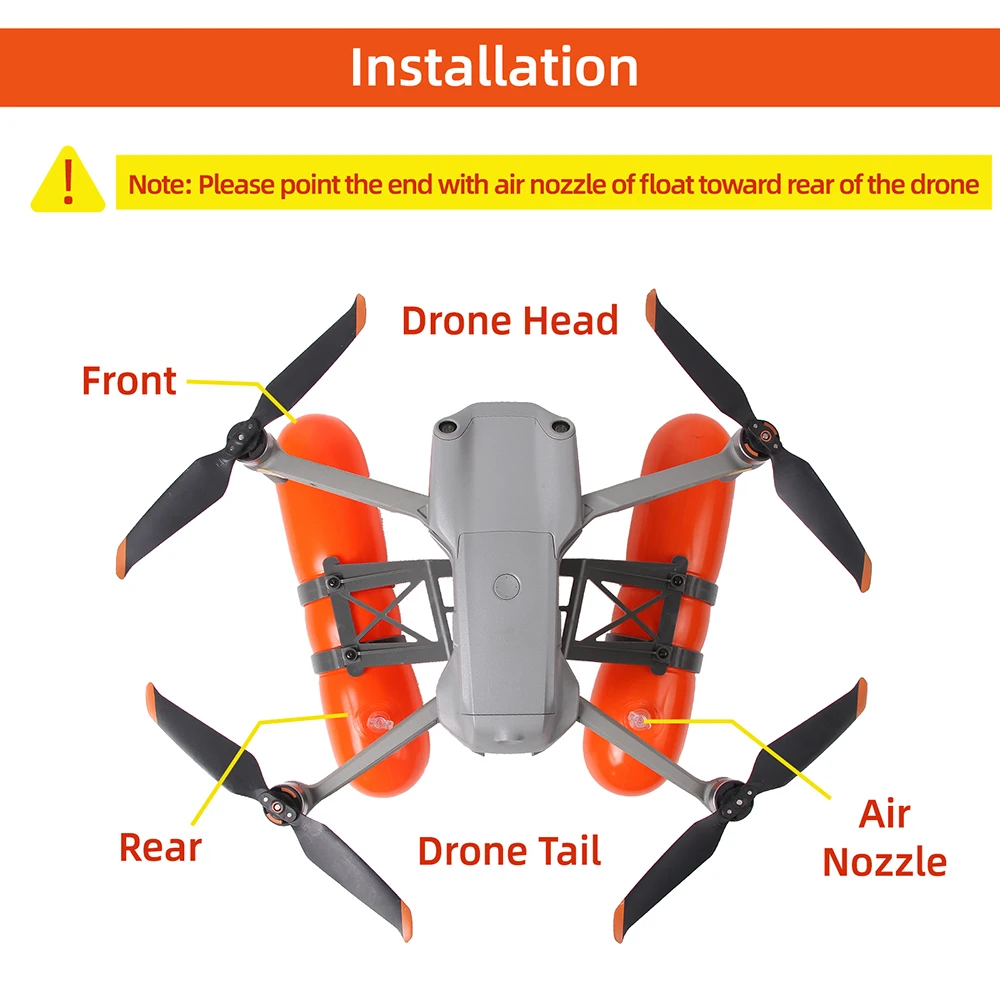 Installation

!

Note: Please point the end with air nozzle of float toward rear of the drone

Drone Head

Front

Rear

Drone Tail

Air Nozzle