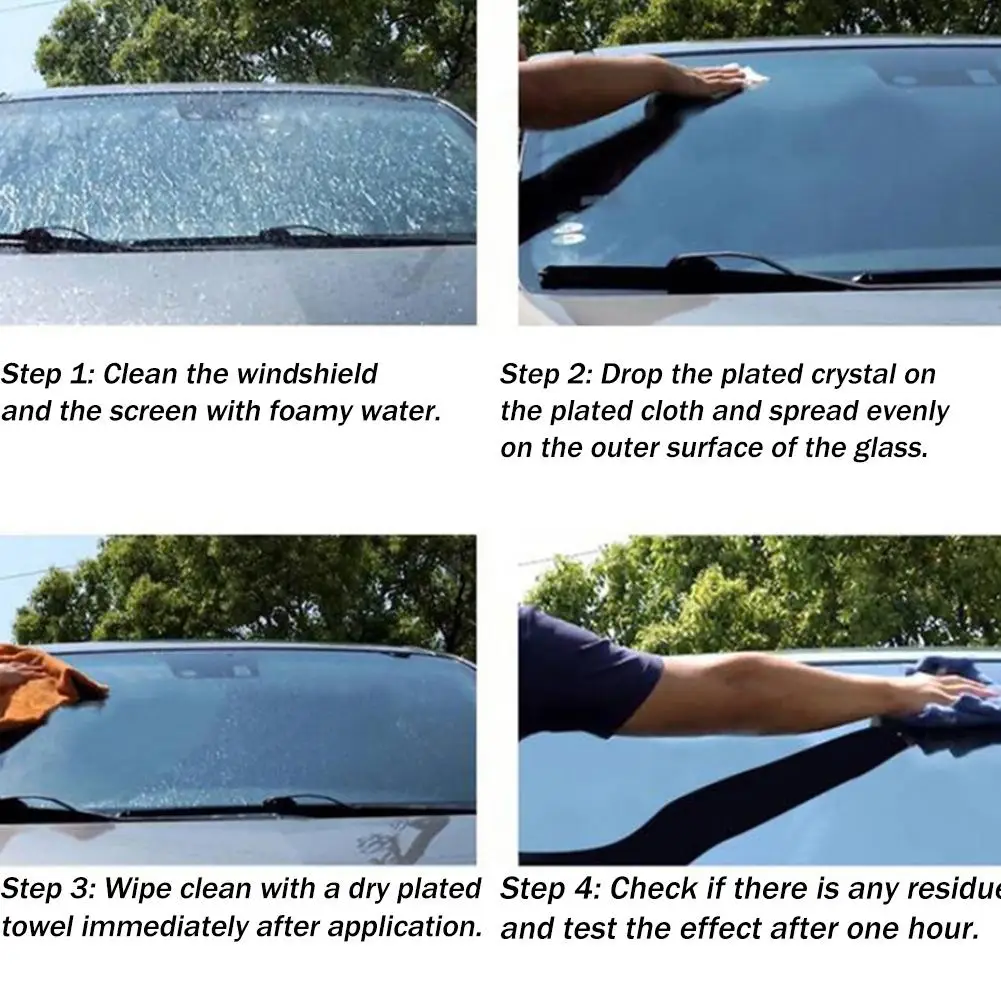 Step 1: Clean the windshield and the screen with foamy water.

Step 2: Drop the plated crystal on the plated cloth and spread evenly on the outer surface of the glass.

Step 3: Wipe clean with a dry plated towel immediately after application.

Step 4: Check if there is any residue and test the effect after one hour.