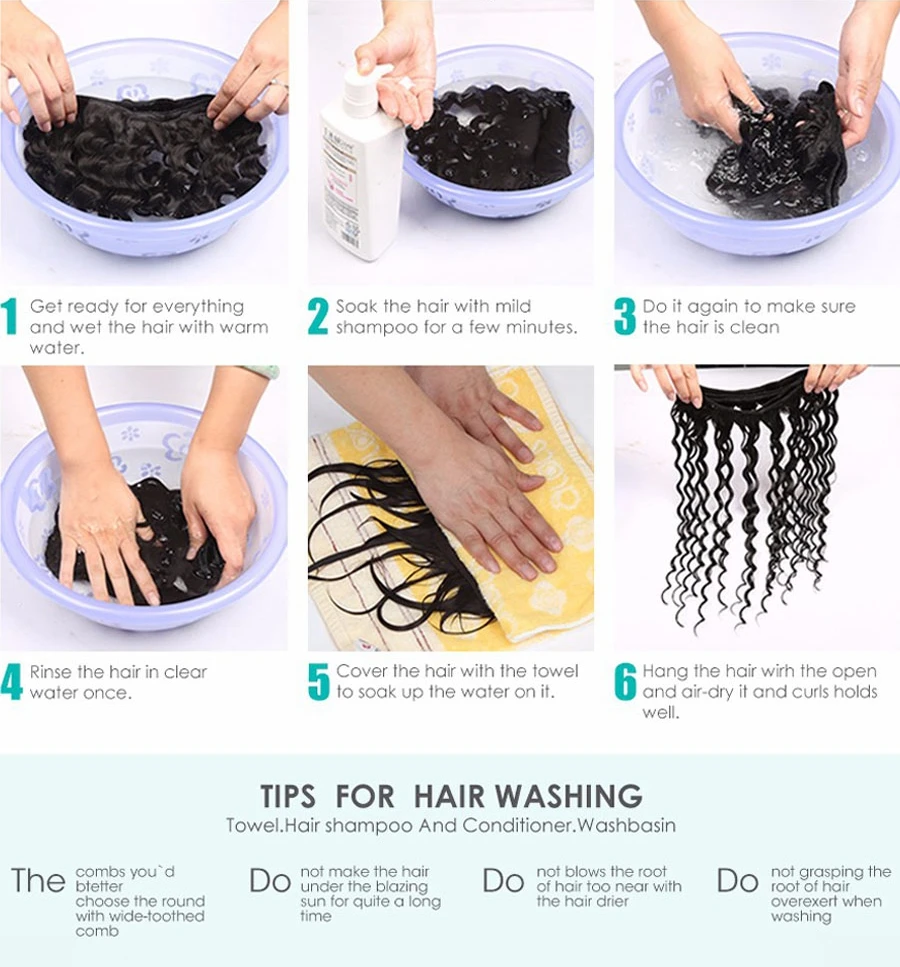 1 Get ready for everything and wet the hair with warm water.

2 Soak the hair with mild shampoo for a few minutes.

3 Do it again to make sure the hair is clean

4 Rinse the hair in clear water once.

5 Cover the hair with the towel to soak up the water on it.

6 Hang the hair wirh the open and air-dry it and curls holds well.

TIPS FOR HAIR WASHING

Towel.Hair shampoo And Conditioner.Washbasin

The combs you`d btetter choose the round with wide-toothed comb

Do not make the hair under the blazing sun for quite a long time

Do not blows the root of hair too near with the hair drier

Do not grasping the root of hair overexert when washing