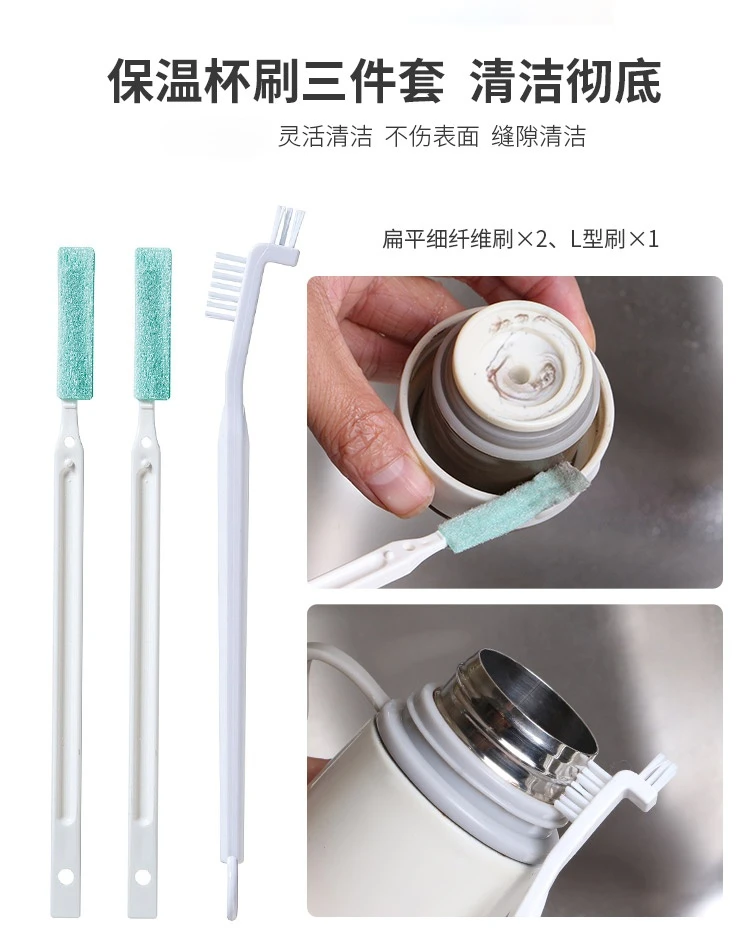 保温杯刷三件套 清洁彻底

灵活清洁 不伤表面 缝隙清洁

扁平细纤维刷×2、L型刷×1