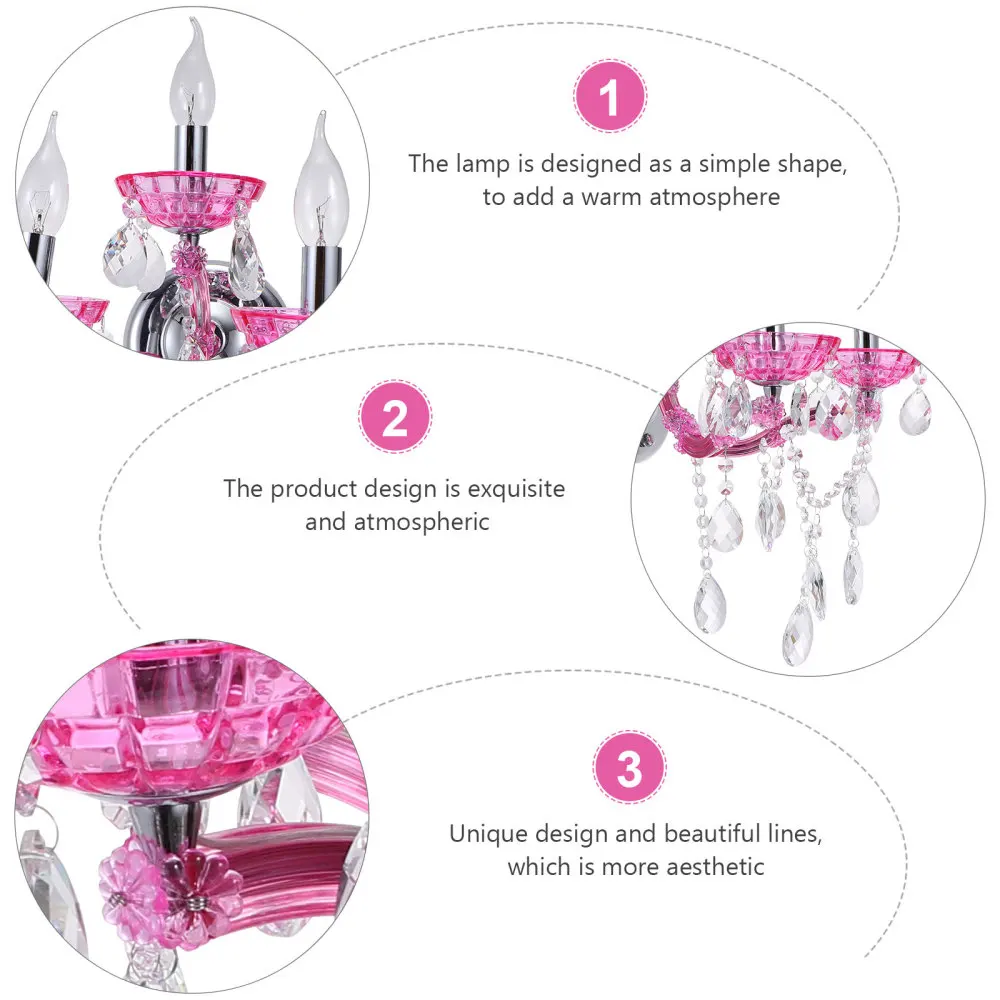 1

The lamp is designed as a simple shape, to add a warm atmosphere

2

The product design is exquisite and atmospheric

3

Unique design and beautiful lines, which is more aesthetic