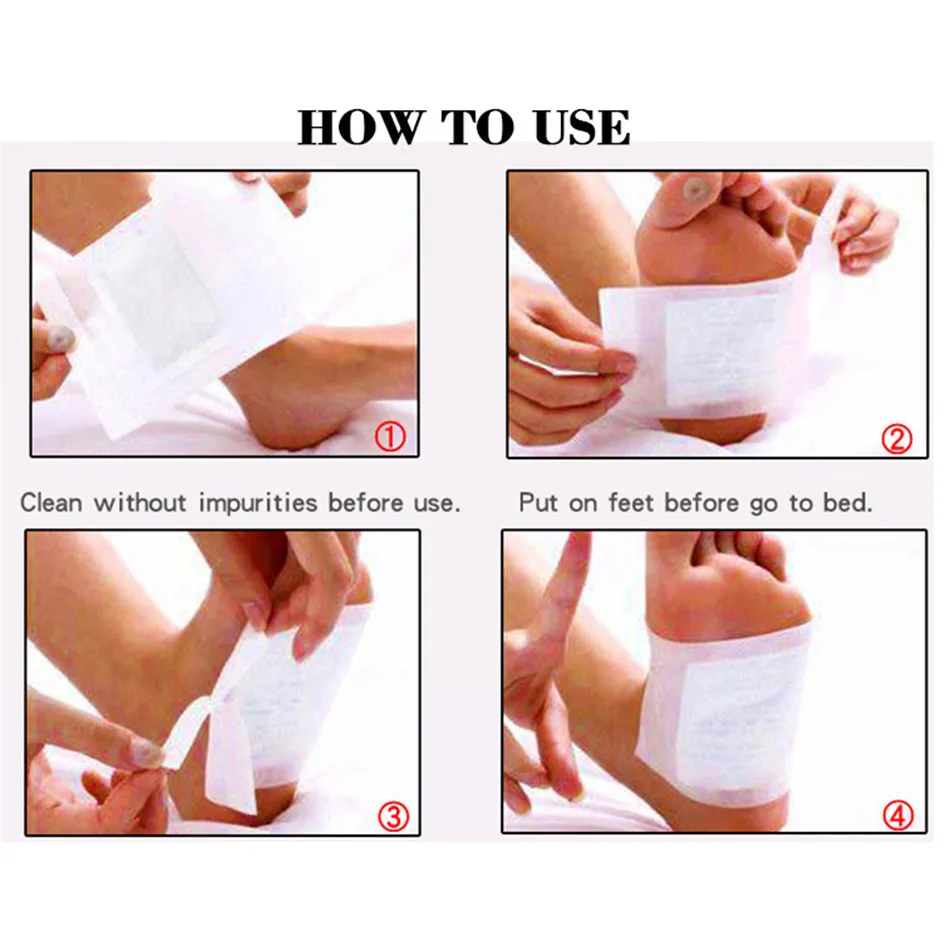 HOW TO USE

①

②

Clean without impurities before use.

Put on feet before go to bed.

③

④