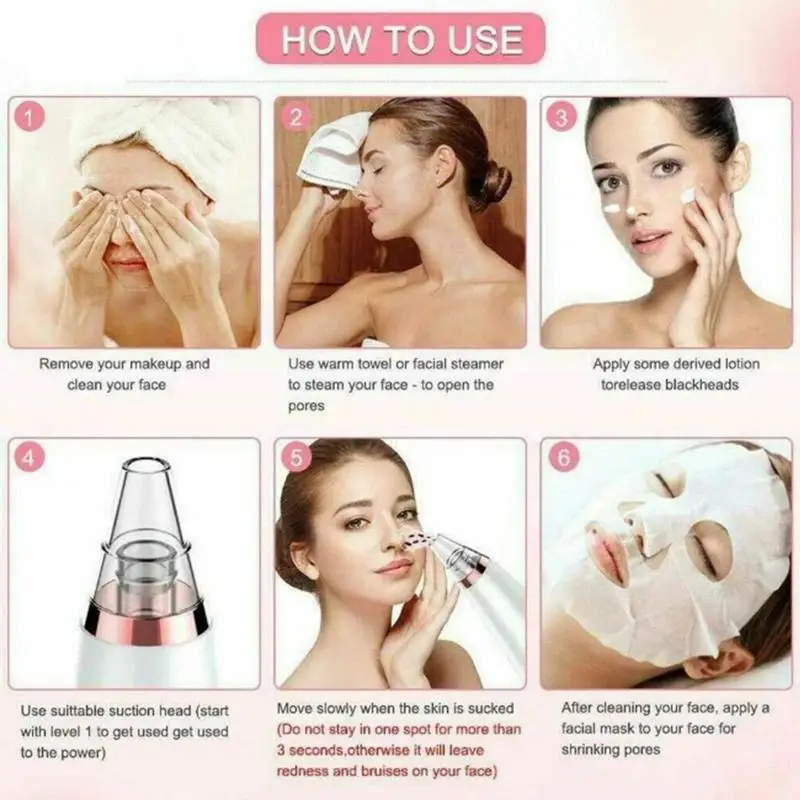 HOW TO USE

1
Remove your makeup and clean your face

2
Use warm towel or facial steamer to steam your face - to open the pores

3
Apply some derived lotion torelease blackheads

4
Use suittable suction head (start with level 1 to get used get used to the power)

5
Move slowly when the skin is sucked (Do not stay in one spot for more than 3 seconds,otherwise it will leave redness and bruises on your face)

6
After cleaning your face, apply a facial mask to your face for shrinking pores