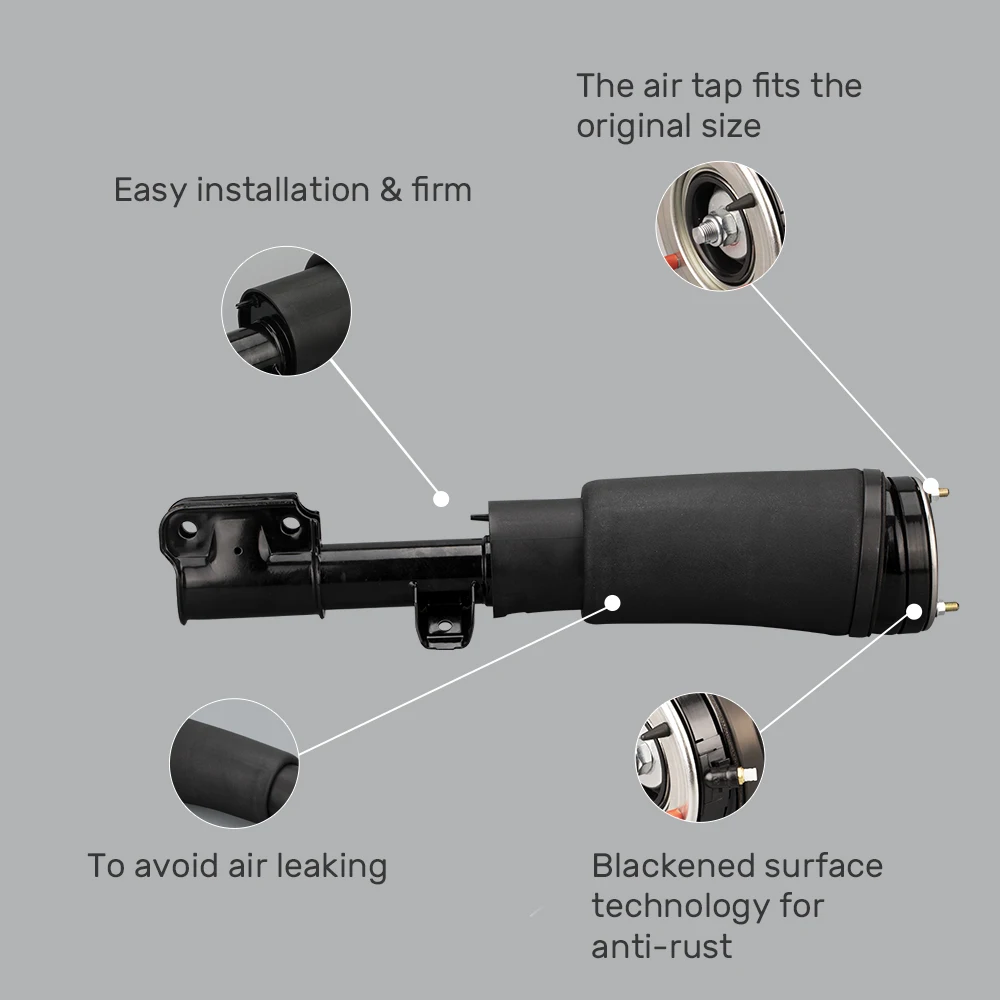 The air tap fits the original size

Easy installation & firm

To avoid air leaking

Blackened surface technology for anti-rust