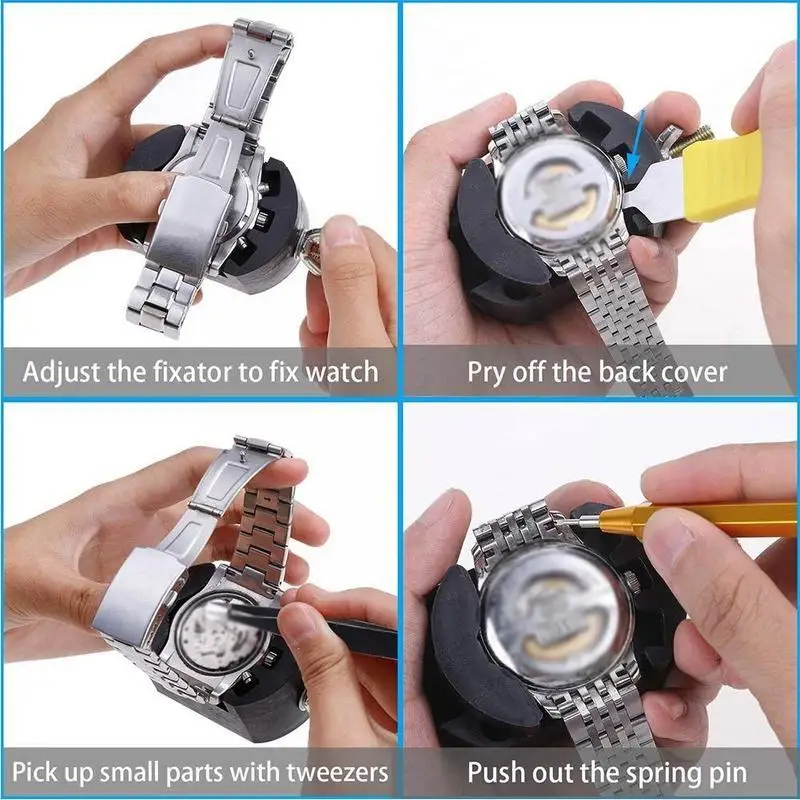 Adjust the fixator to fix watch

Pry off the back cover

Pick up small parts with tweezers

Push out the spring pin