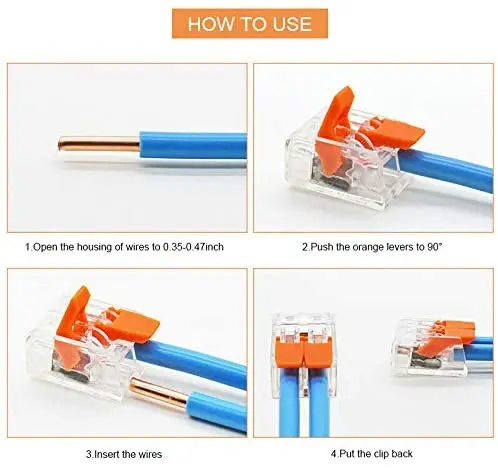 HOW TO USE

1.Open the housing of wires to 0.35-0.47inch

2.Push the orange levers to 90°

3.Insert the wires

4.Put the clip back