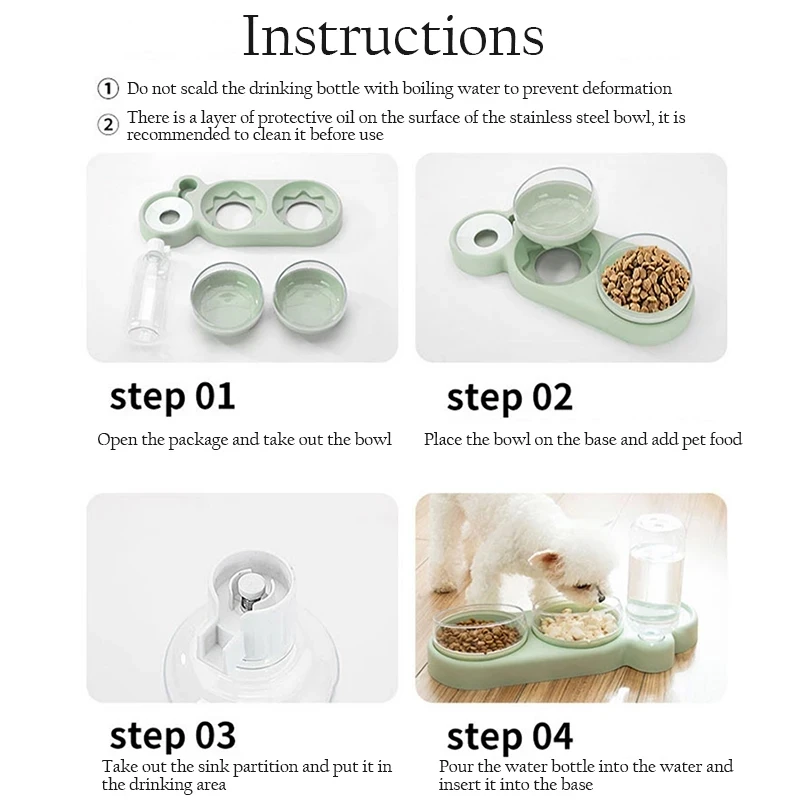 Instructions

① Do not scald the drinking bottle with boiling water to prevent deformation

② There is a layer of protective oil on the surface of the stainless steel bowl, it is recommended to clean it before use

step 01

Open the package and take out the bowl

step 02

Place the bowl on the base and add pet food

step 03

Take out the sink partition and put it in the drinking area

step 04

Pour the water bottle into the water and insert it into the base