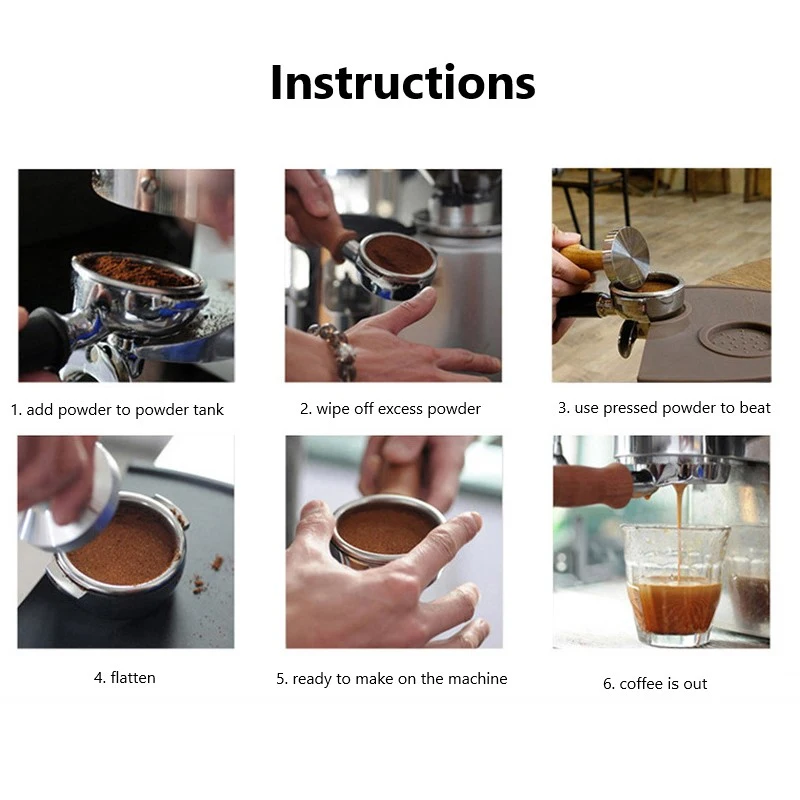 Instructions

1. add powder to powder tank

2. wipe off excess powder

3. use pressed powder to beat

4. flatten

5. ready to make on the machine

6. coffee is out