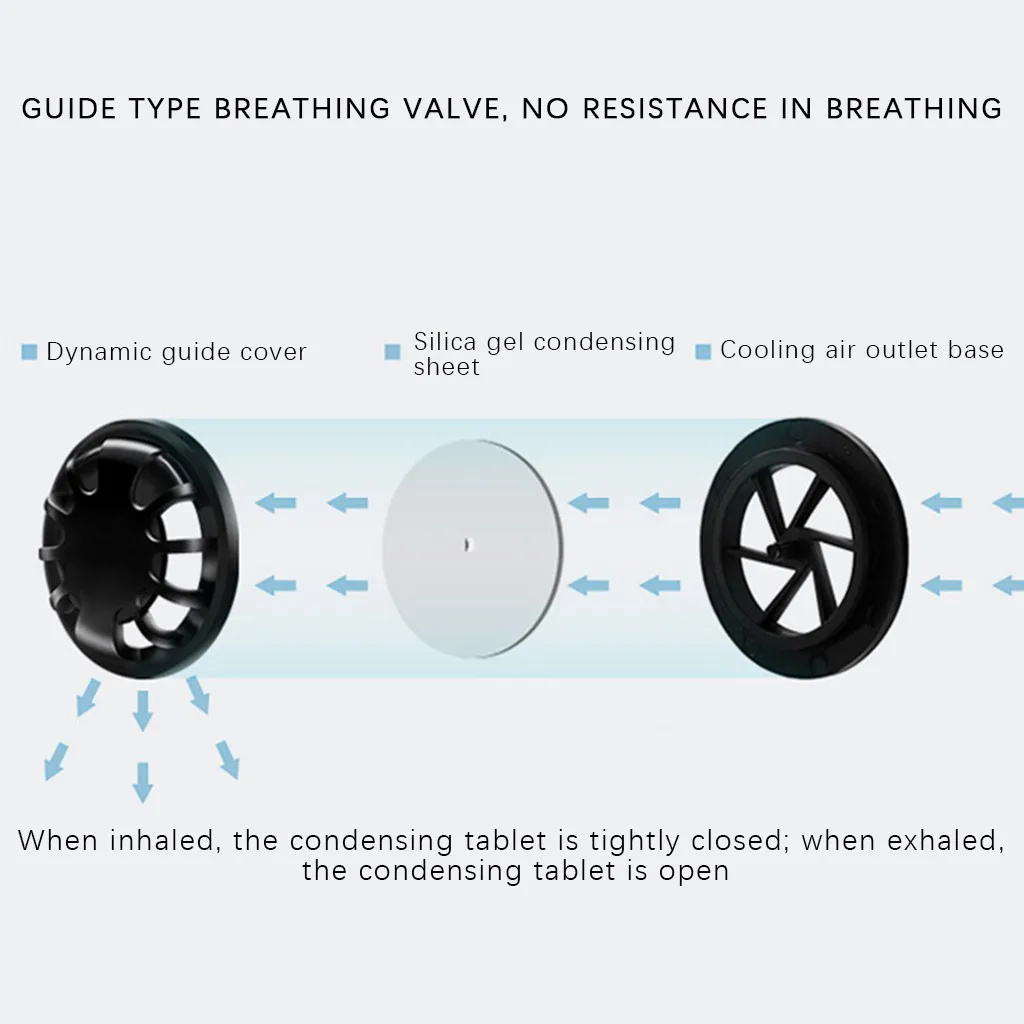 GUIDE TYPE BREATHING VALVE, NO RESISTANCE IN BREATHING

Dynamic guide cover

Silica gel condensing sheet

Cooling air outlet base

When inhaled, the condensing tablet is tightly closed; when exhaled, the condensing tablet is open