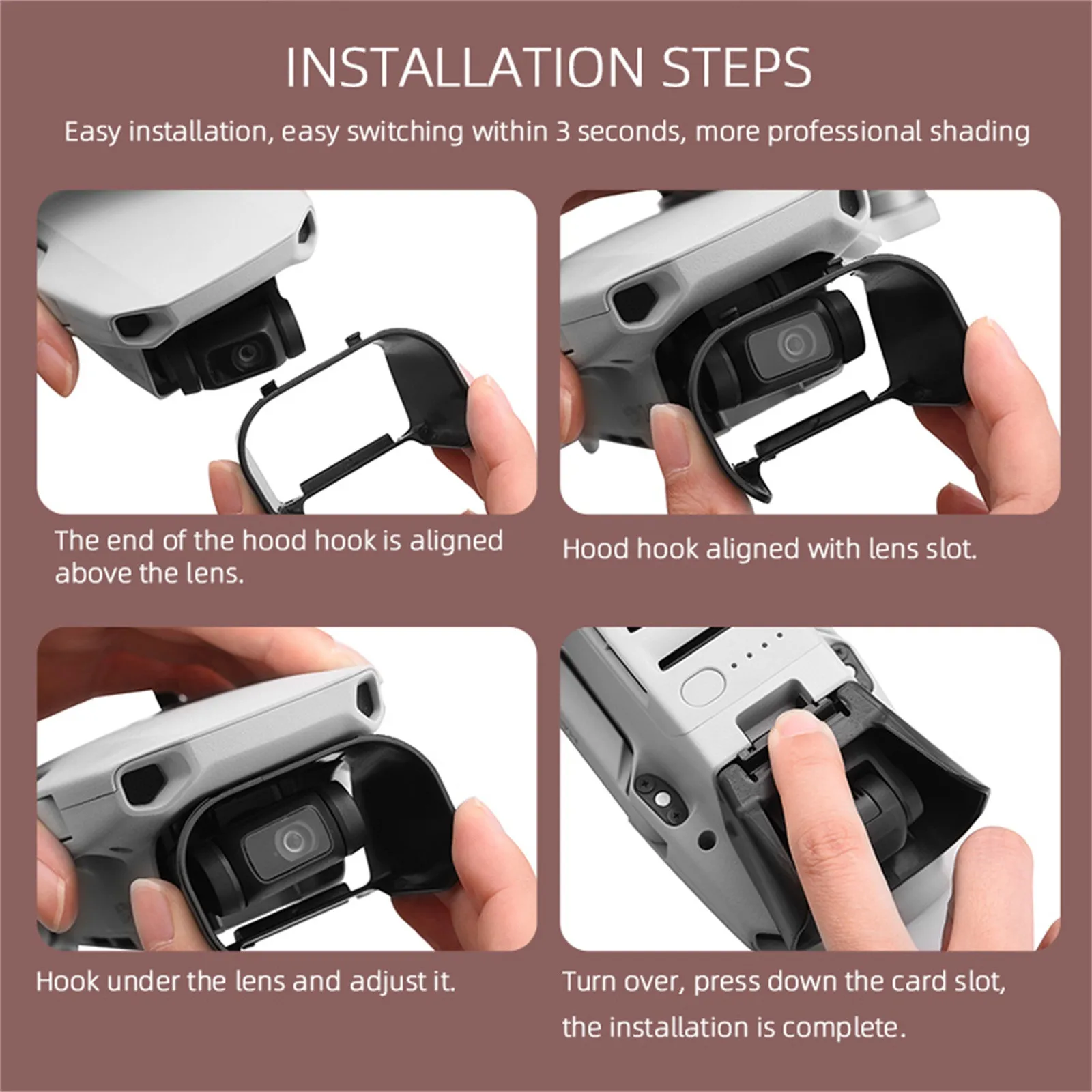 INSTALLATION STEPS

Easy installation, easy switching within 3 seconds, more professional shading

The end of the hood hook is aligned above the lens.

Hood hook aligned with lens slot.

Hook under the lens and adjust it.

Turn over, press down the card slot, the installation is complete.