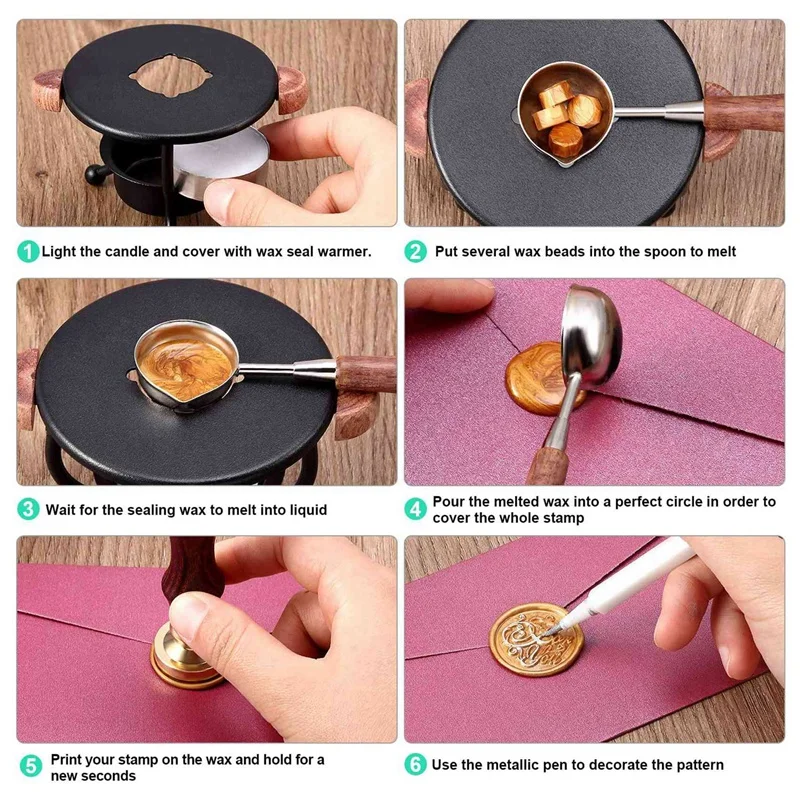 1 Light the candle and cover with wax seal warmer.

2 Put several wax beads into the spoon to melt

3 Wait for the sealing wax to melt into liquid

4 Pour the melted wax into a perfect circle in order to cover the whole stamp

5 Print your stamp on the wax and hold for a new seconds

6 Use the metallic pen to decorate the pattern