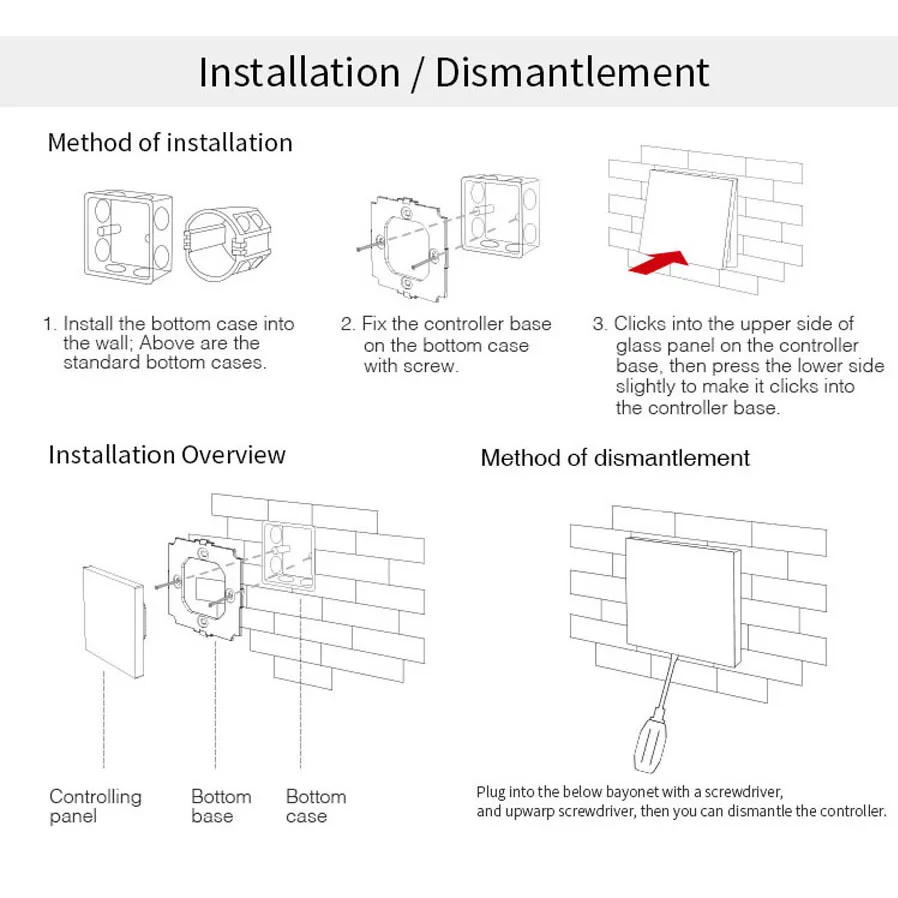 Installation / Dismantlement

Method of installation

1. Install the bottom case into the wall; Above are the standard bottom cases.

2. Fix the controller base on the bottom case with screw.

3. Clicks into the upper side of glass panel on the controller base, then press the lower side slightly to make it clicks into the controller base.

Installation Overview

Controlling panel

Bottom base

Bottom case

Method of dismantlement

Plug into the below bayonet with a screwdriver, and upwarp screwdriver, then you can dismantle the controller.