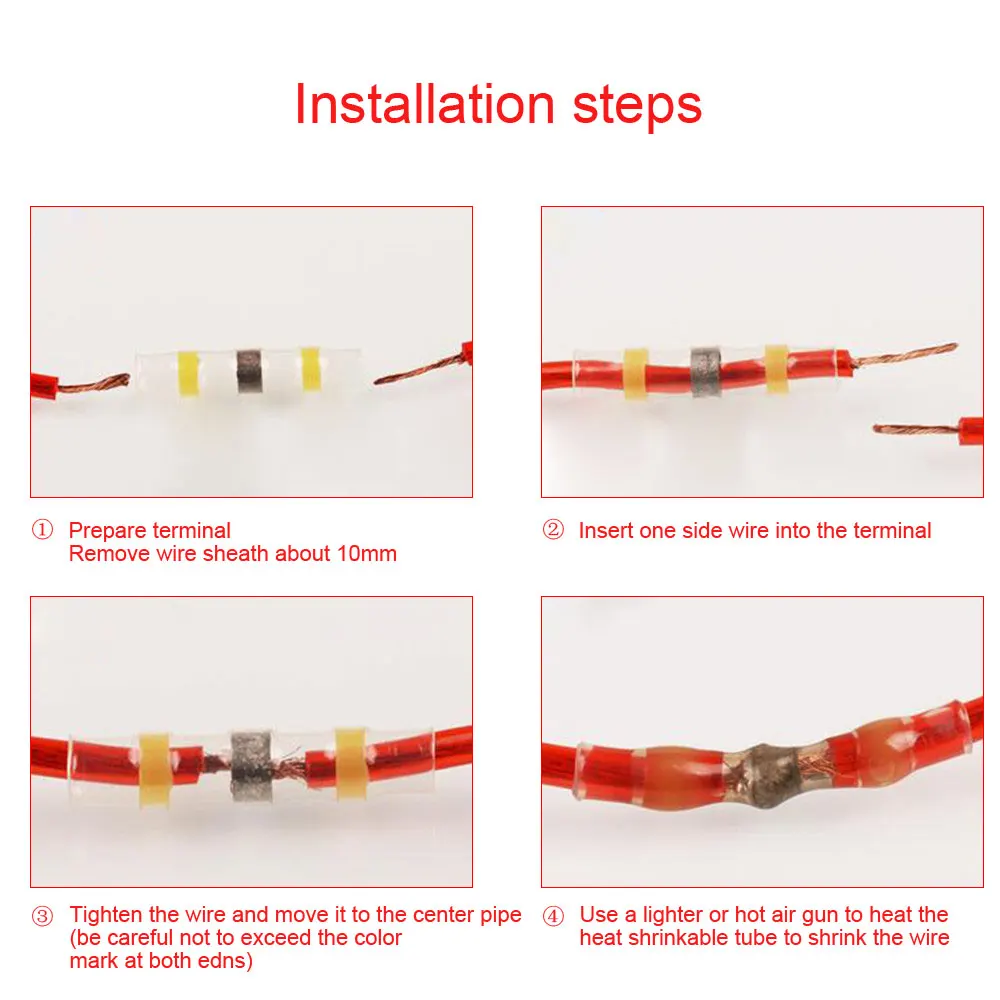 Installation steps

① Prepare terminal
Remove wire sheath about 10mm

② Insert one side wire into the terminal

③ Tighten the wire and move it to the center pipe (be careful not to exceed the color mark at both edns)

④ Use a lighter or hot air gun to heat the heat shrinkable tube to shrink the wire