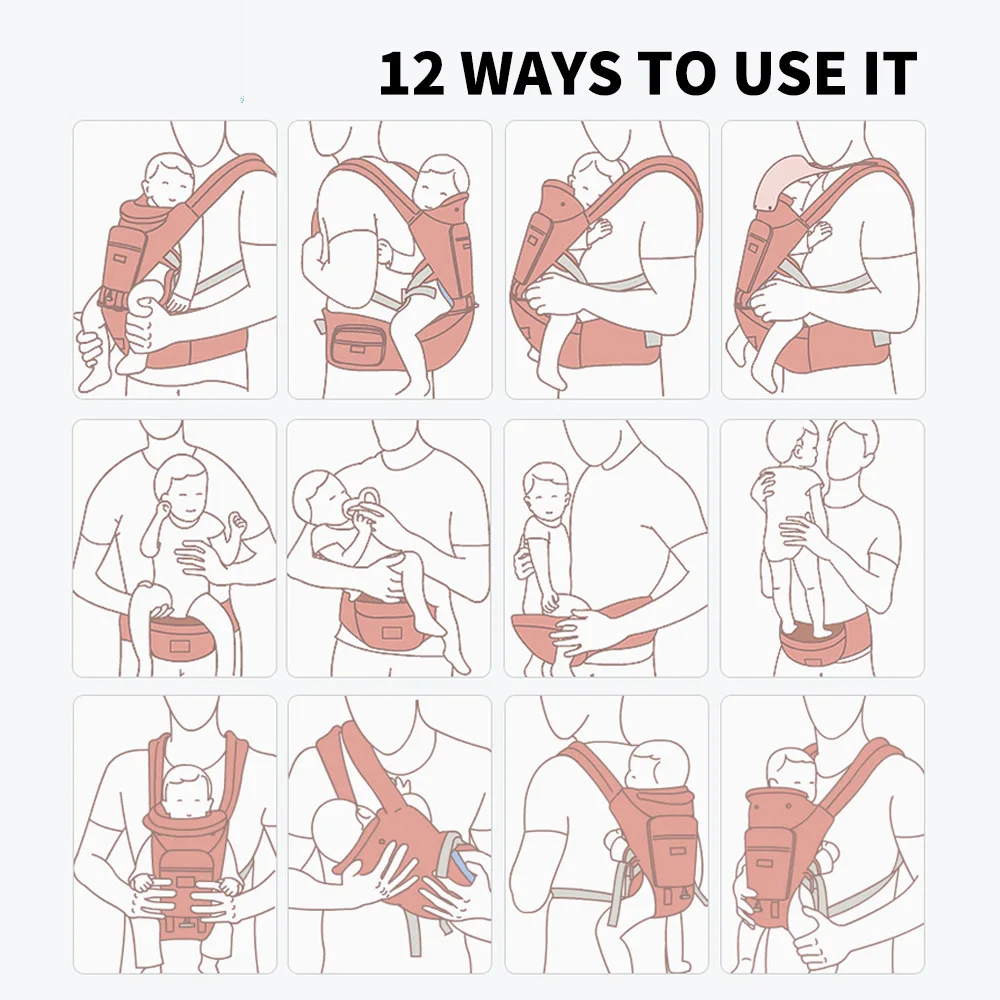 12 WAYS TO USE IT