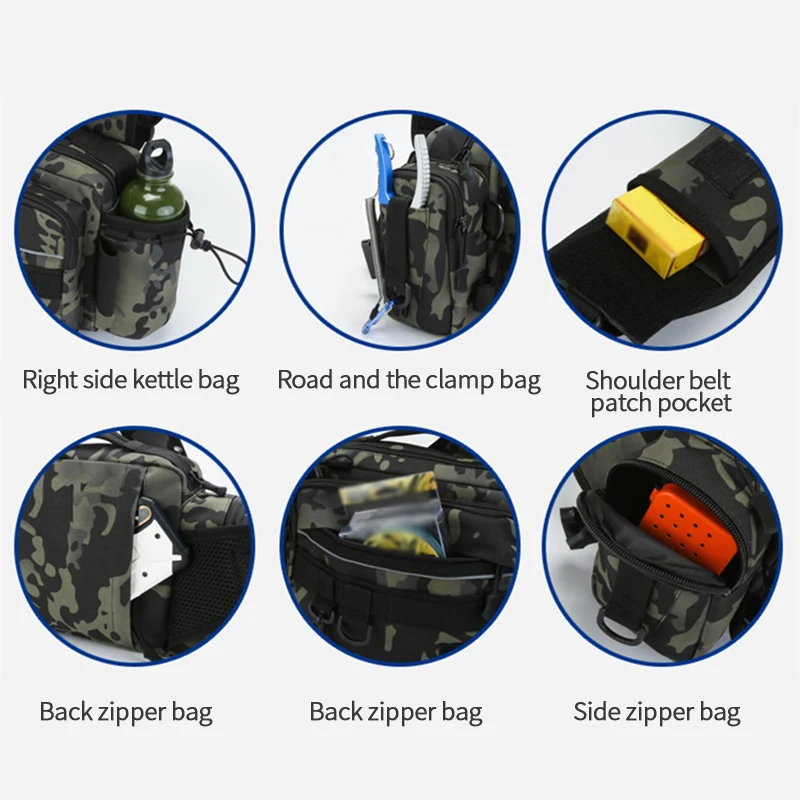 Right side kettle bag

Road and the clamp bag

Shoulder belt patch pocket

Back zipper bag

Back zipper bag

Side zipper bag