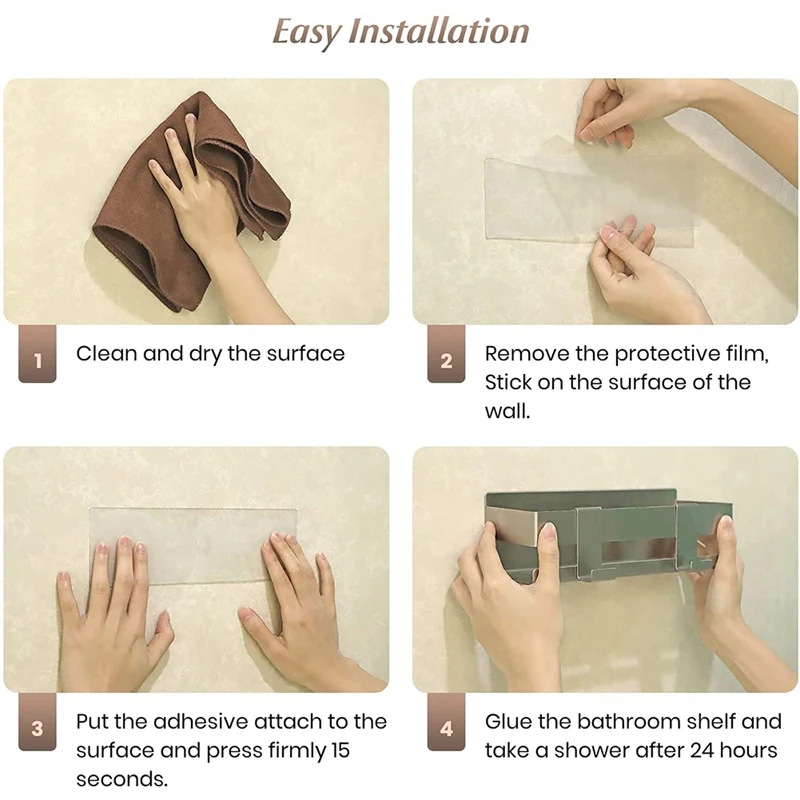 Easy Installation

1 Clean and dry the surface

2 Remove the protective film, Stick on the surface of the wall.

3 Put the adhesive attach to the surface and press firmly 15 seconds.

4 Glue the bathroom shelf and take a shower after 24 hours