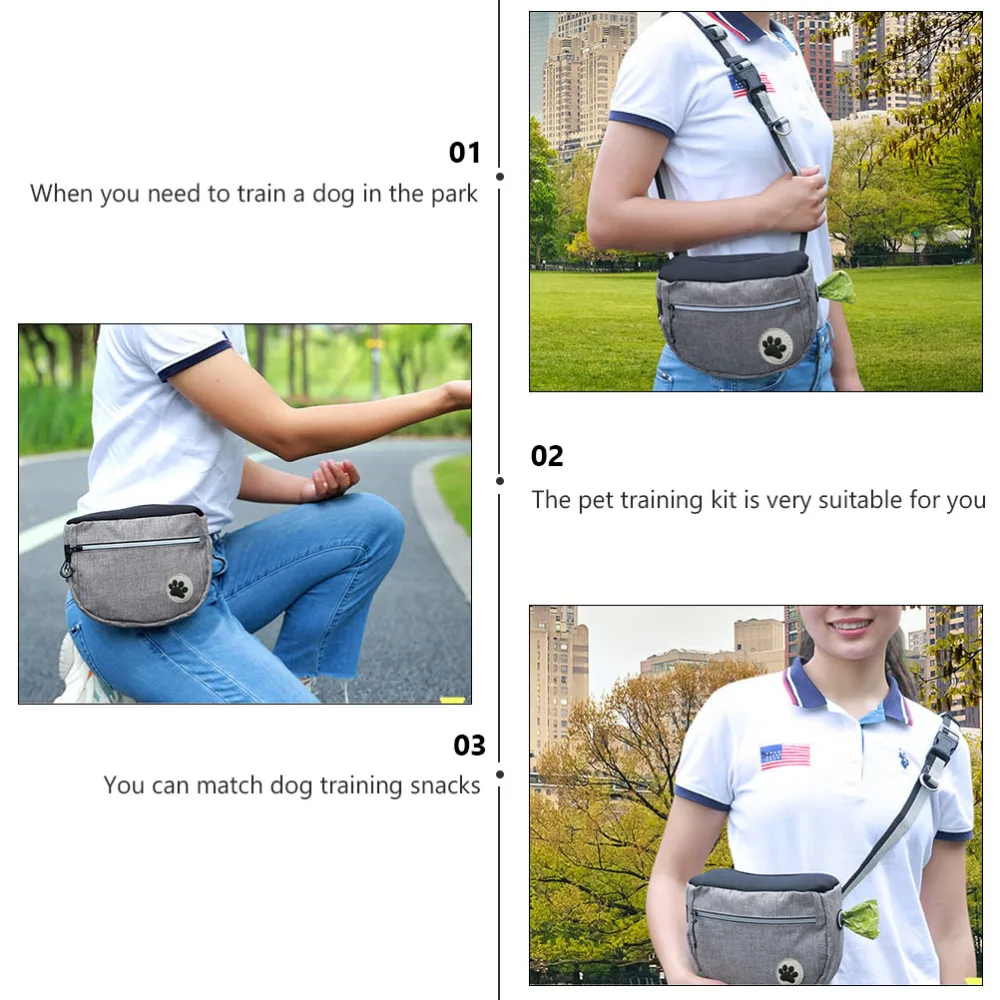 01
When you need to train a dog in the park

02
The pet training kit is very suitable for you

03
You can match dog training snacks