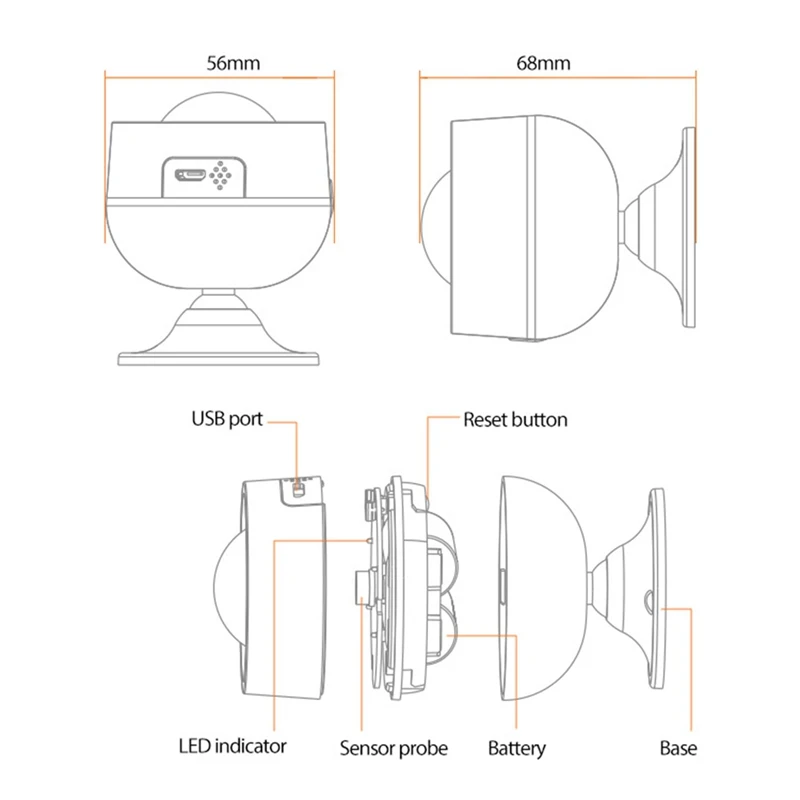 56mm

68mm

USB port

Reset button

LED indicator

Sensor probe

Battery

Base