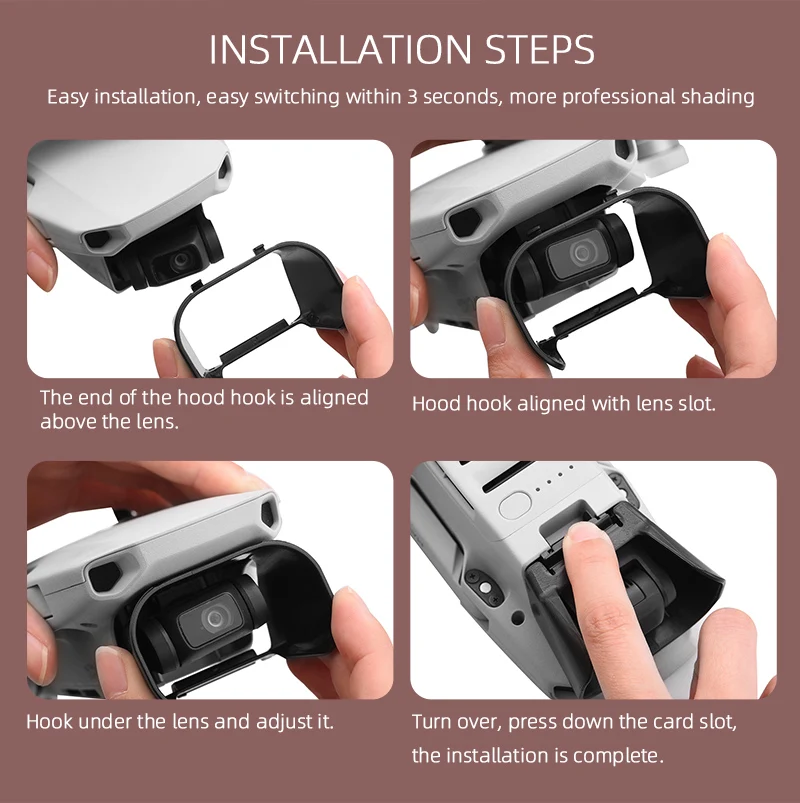 INSTALLATION STEPS

Easy installation, easy switching within 3 seconds, more professional shading

The end of the hood hook is aligned above the lens.

Hood hook aligned with lens slot.

Hook under the lens and adjust it.

Turn over, press down the card slot, the installation is complete.