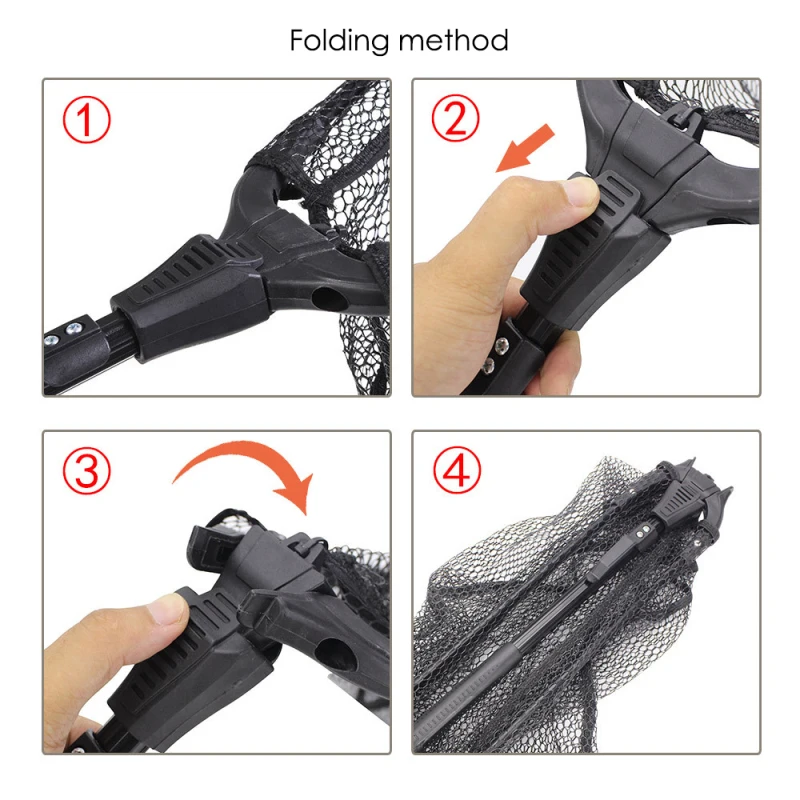 Folding method

①

②

③

④