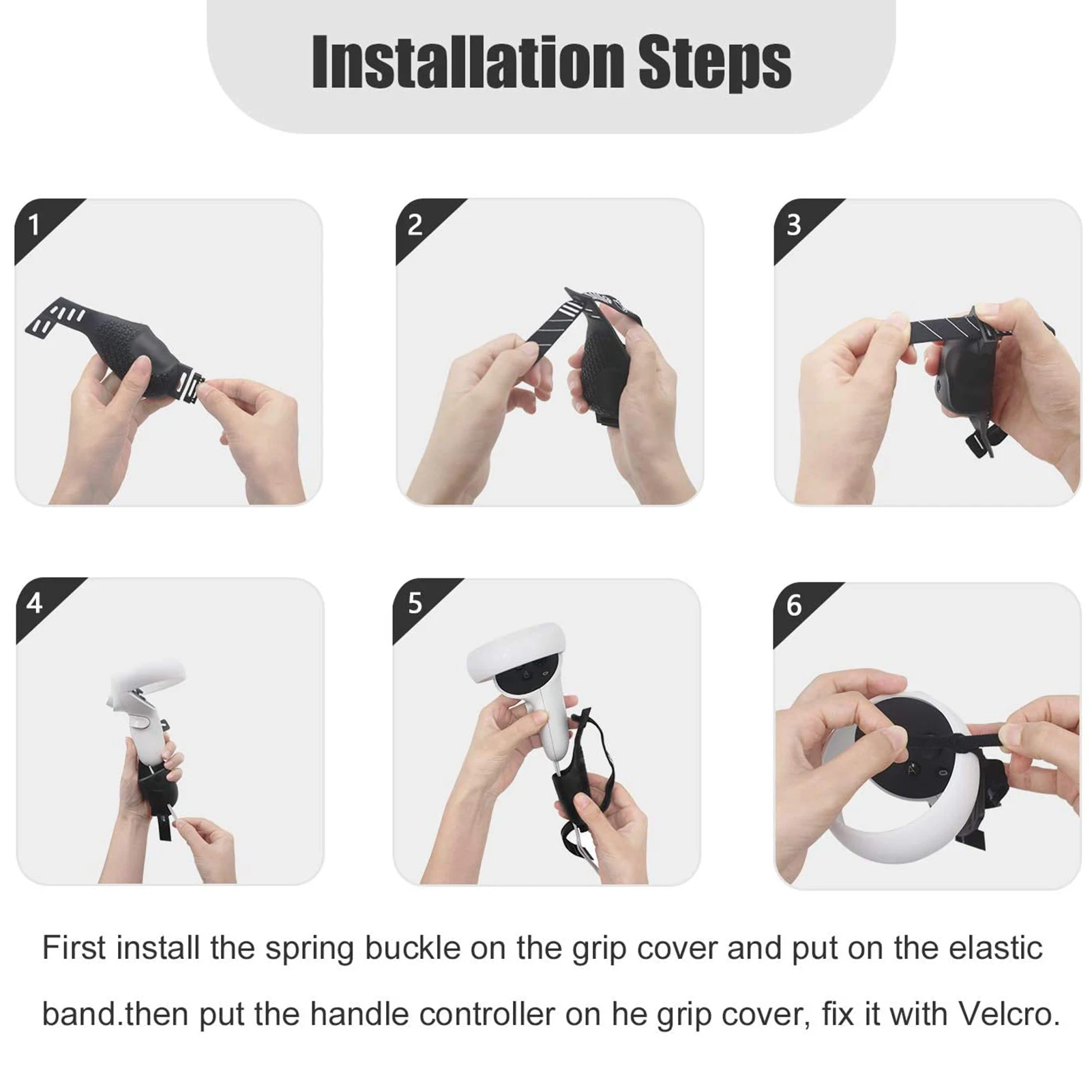 Installation Steps

1

2

3

4

5

6

First install the spring buckle on the grip cover and put on the elastic band.then put the handle controller on he grip cover, fix it with Velcro.