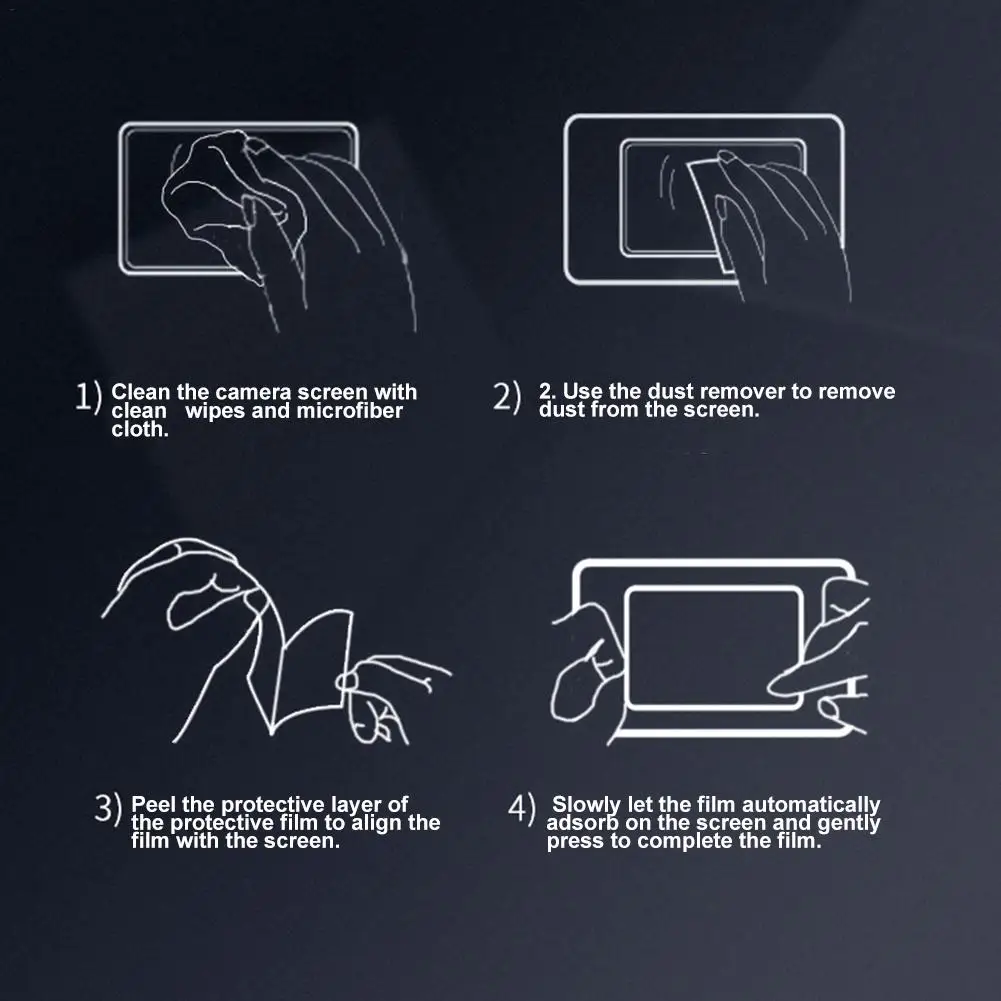 1) Clean the camera screen with clean   wipes and microfiber cloth.

2) 2. Use the dust remover to remove dust from the screen.

3) Peel the protective layer of the protective film to align the film with the screen.

4) Slowly let the film automatically adsorb on the screen and gently press to complete the film.