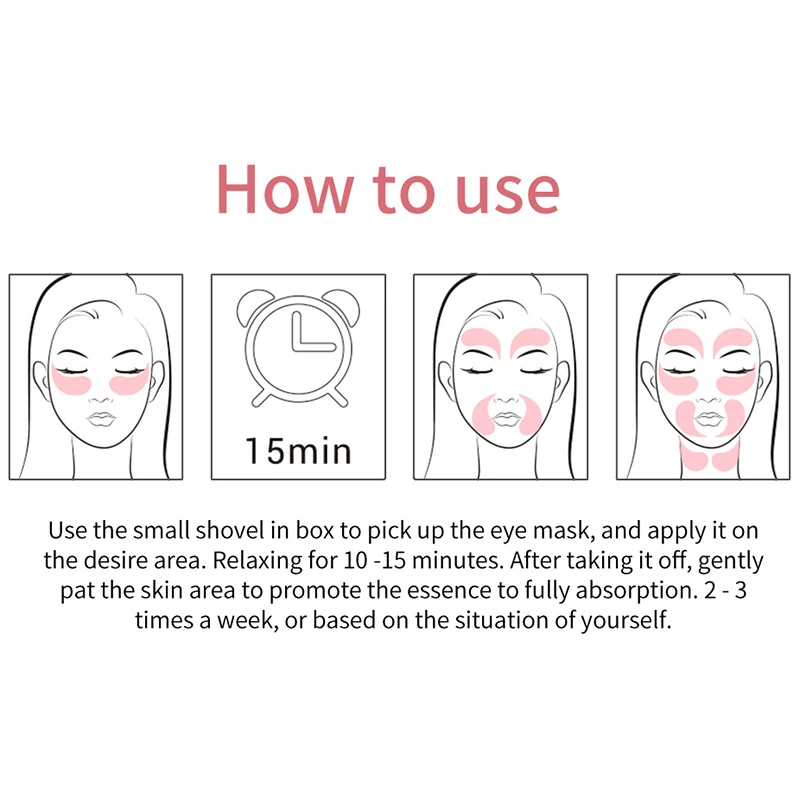 How to use

15min

Use the small shovel in box to pick up the eye mask, and apply it on the desire area. Relaxing for 10 -15 minutes. After taking it off, gently pat the skin area to promote the essence to fully absorption. 2 - 3 times a week, or based on the situation of yourself.