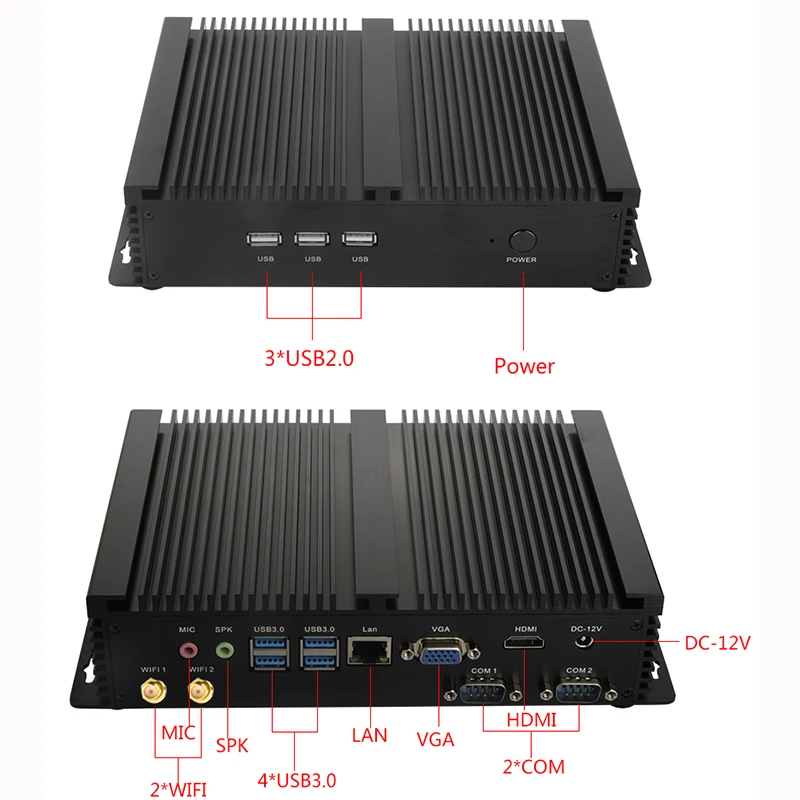 USB USB USB POWER

3*USB2.0

Power

MIC SPK USB3.0 USB3.0 Lan VGA HDMI DC-12V

WIFI 1 WIFI 2 COM 1 COM 2

DC-12V

MIC SPK LAN VGA HDMI

2*WIFI 4*USB3.0 2*COM