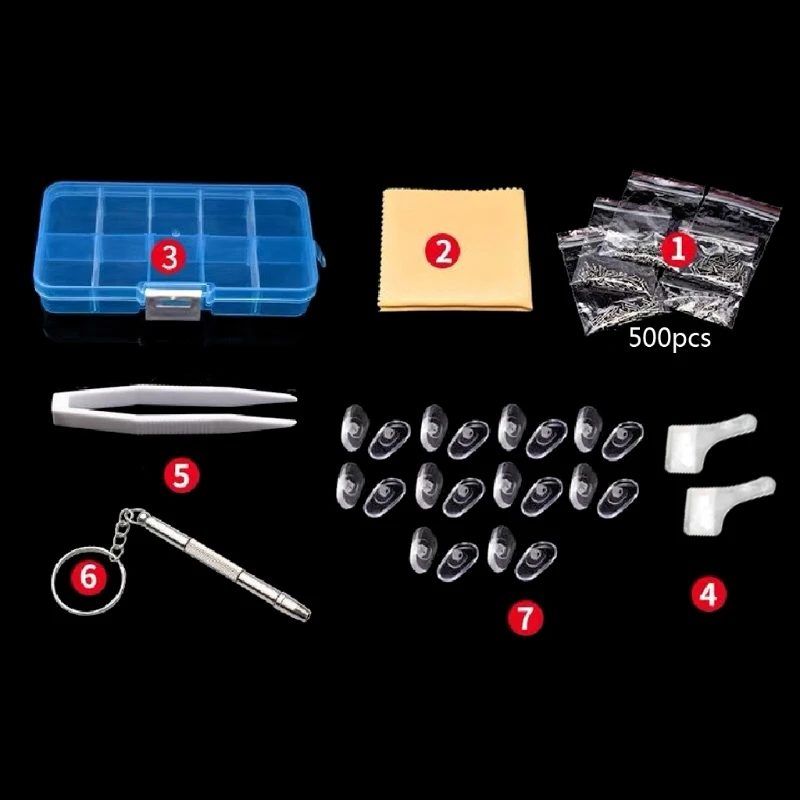 3

2

1

500pcs

5

6

7

4