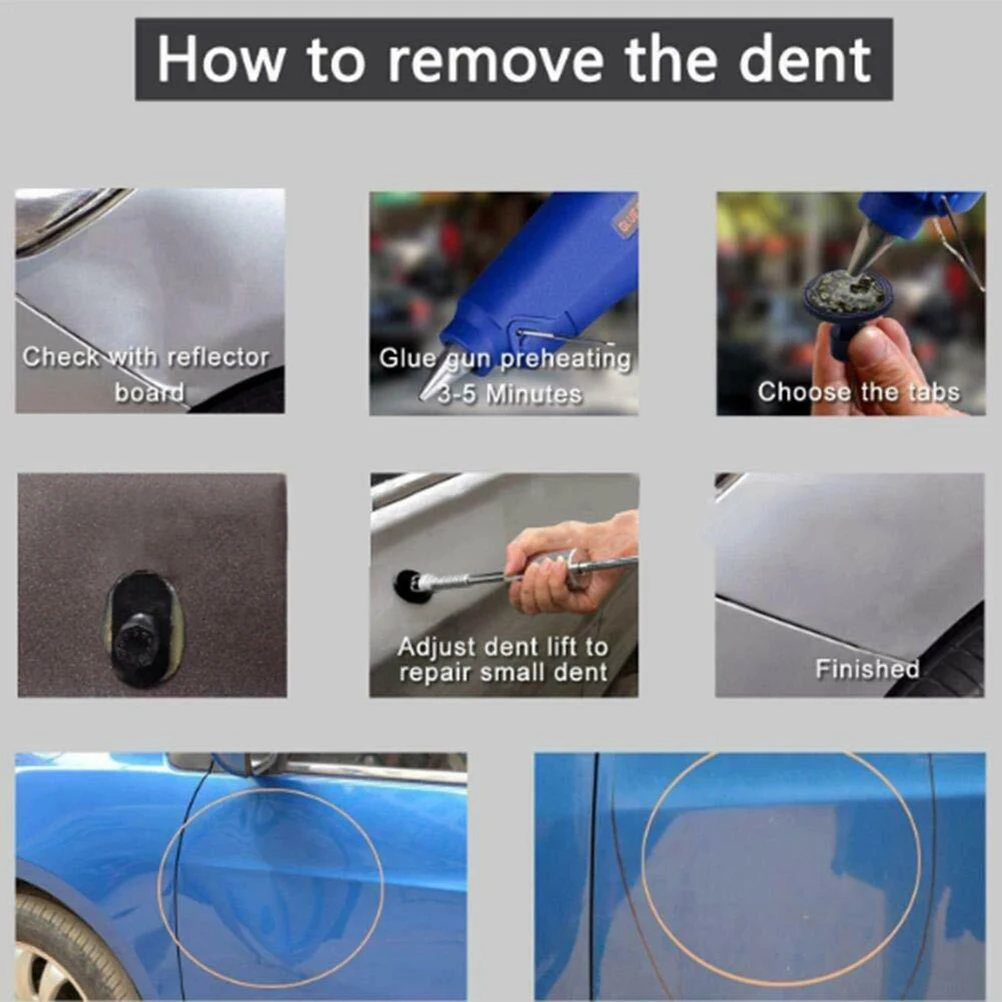 How to remove the dent

Check with reflector board

Glue gun preheating 3-5 Minutes

Choose the tabs

Adjust dent lift to repair small dent

Finished