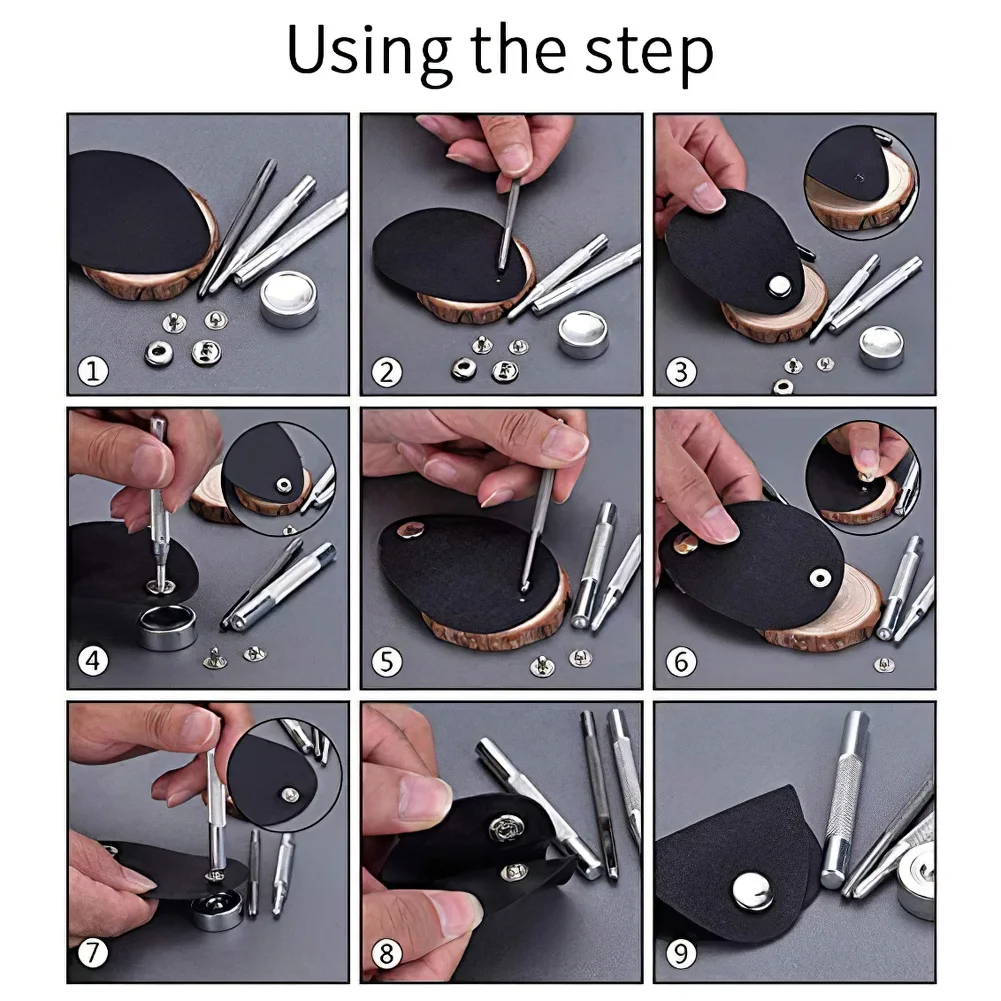 Using the step

1

2

3

4

5

6

7

8

9