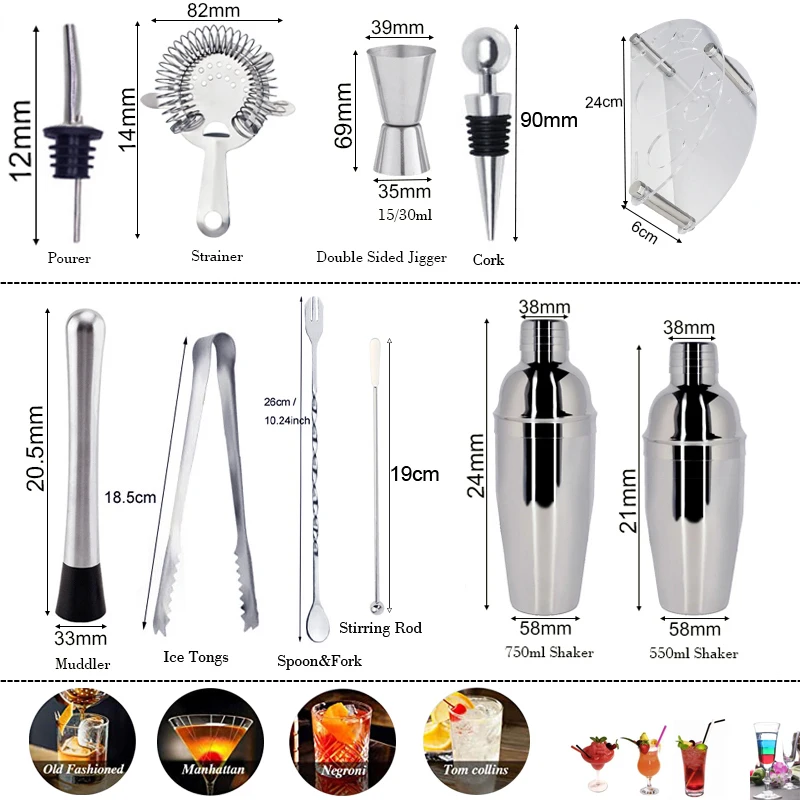 12mm
Pourer

82mm
14mm
Strainer

39mm
69mm
35mm
15/30ml
Double Sided Jigger

90mm
Cork

24cm
6cm

20.5mm
33mm
Muddler

18.5cm
Ice Tongs

26cm / 10.24inch
Spoon&Fork

19cm
Stirring Rod

38mm
24mm
58mm
750ml Shaker

38mm
21mm
58mm
550ml Shaker

Old Fashioned
Manhattan
Negroni
Tom collins