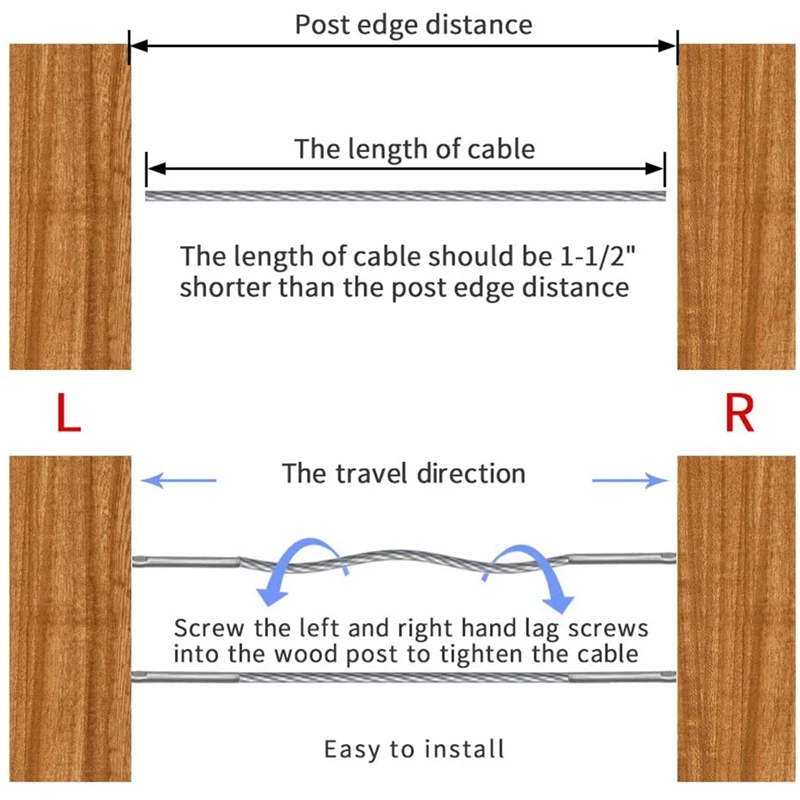 Post edge distance

The length of cable

The length of cable should be 1-1/2" shorter than the post edge distance

L

R

The travel direction

Screw the left and right hand lag screws into the wood post to tighten the cable

Easy to install