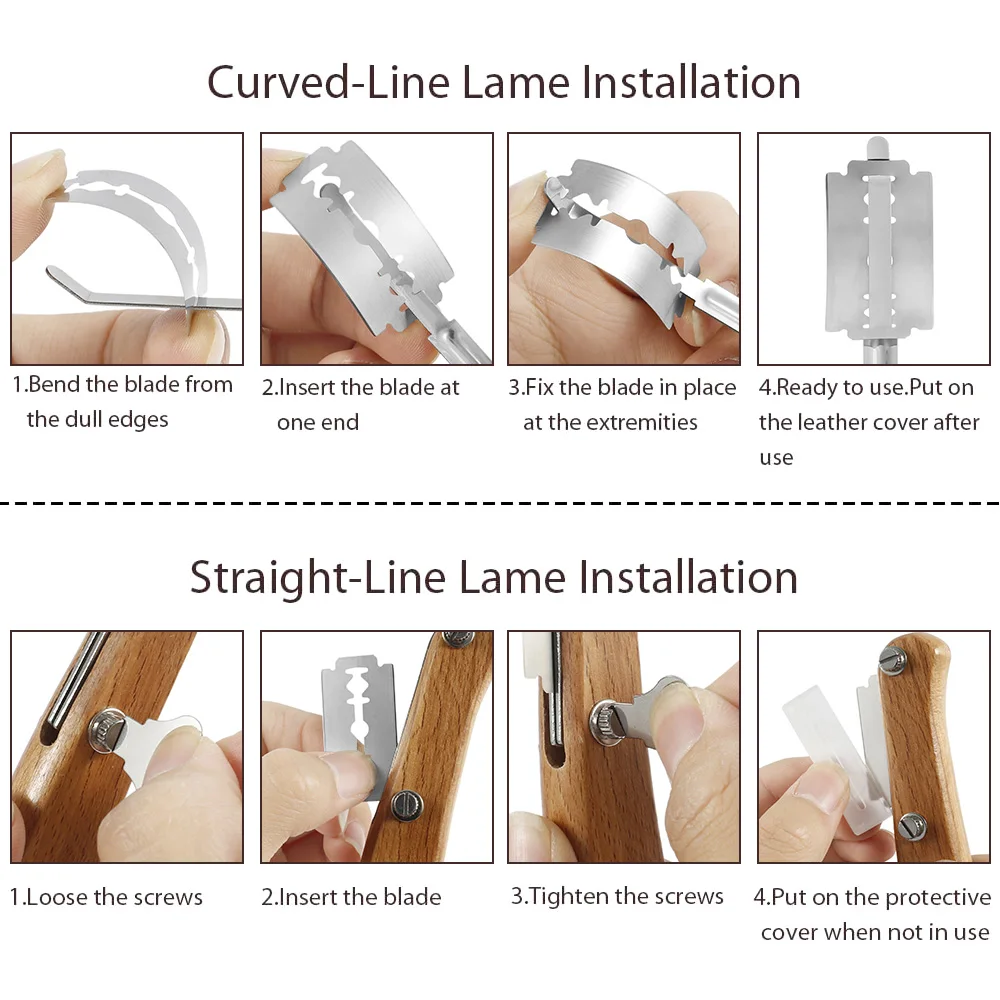 Curved-Line Lame Installation

1.Bend the blade from the dull edges

2.Insert the blade at one end

3.Fix the blade in place at the extremities

4.Ready to use.Put on the leather cover after use

Straight-Line Lame Installation

1.Loose the screws

2.Insert the blade

3.Tighten the screws

4.Put on the protective cover when not in use