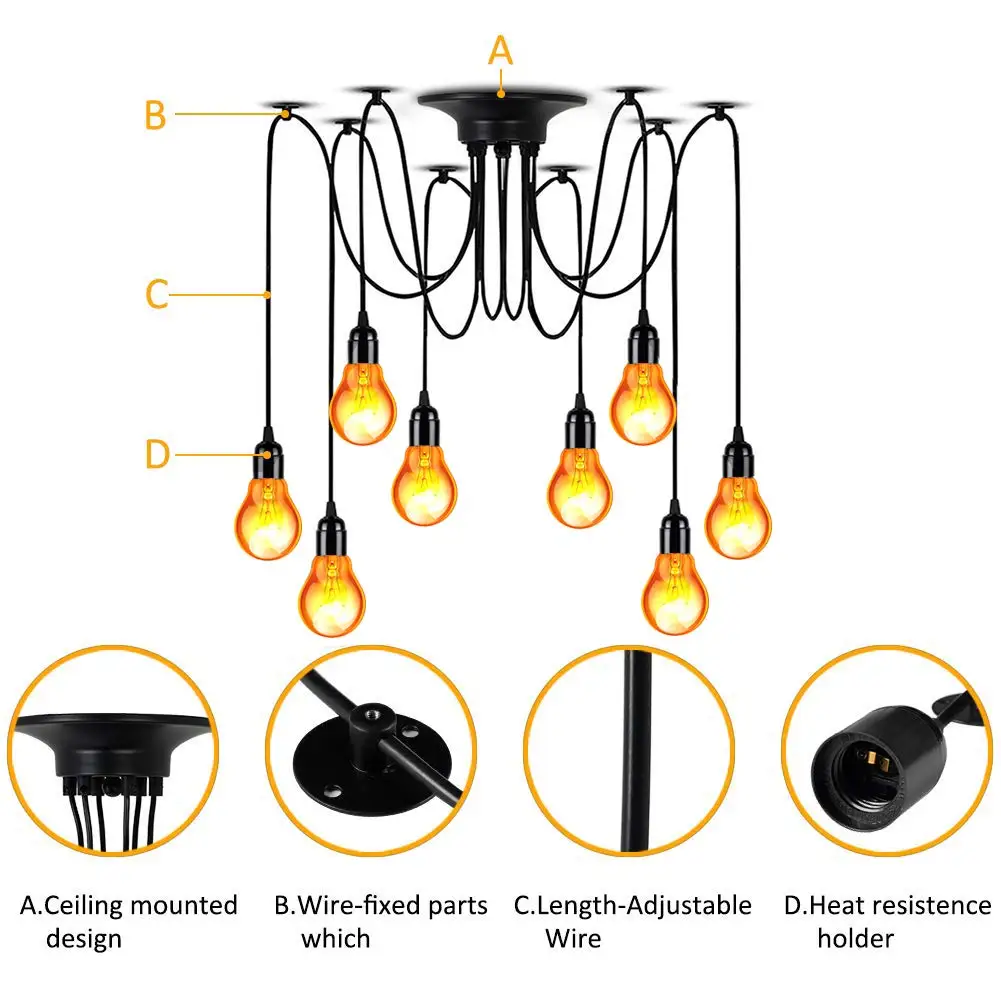 A

B

C

D

A.Ceiling mounted design

B.Wire-fixed parts which

C.Length-Adjustable Wire

D.Heat resistence holder