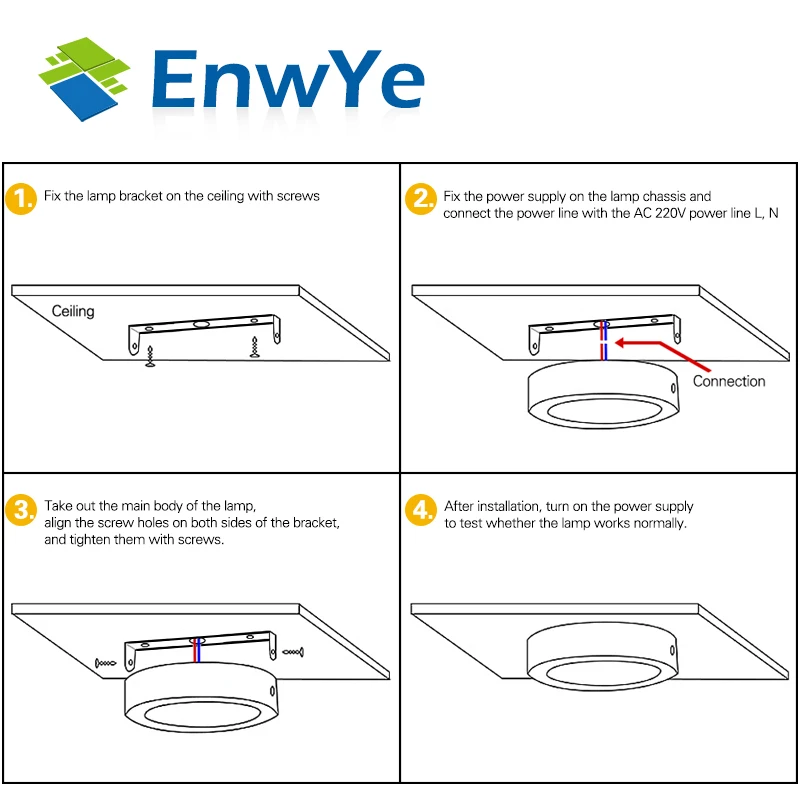 EnwYe

1. Fix the lamp bracket on the ceiling with screws

Ceiling

2. Fix the power supply on the lamp chassis and connect the power line with the AC 220V power line L, N

Connection

3. Take out the main body of the lamp, align the screw holes on both sides of the bracket, and tighten them with screws.

4. After installation, turn on the power supply to test whether the lamp works normally.